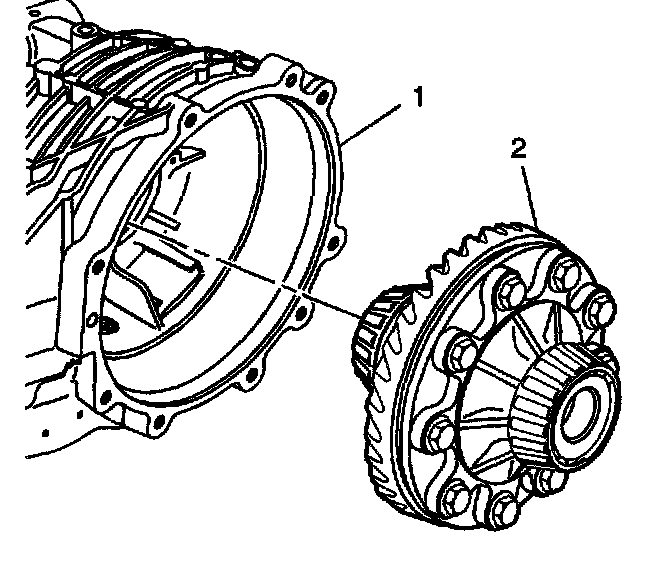 1
2