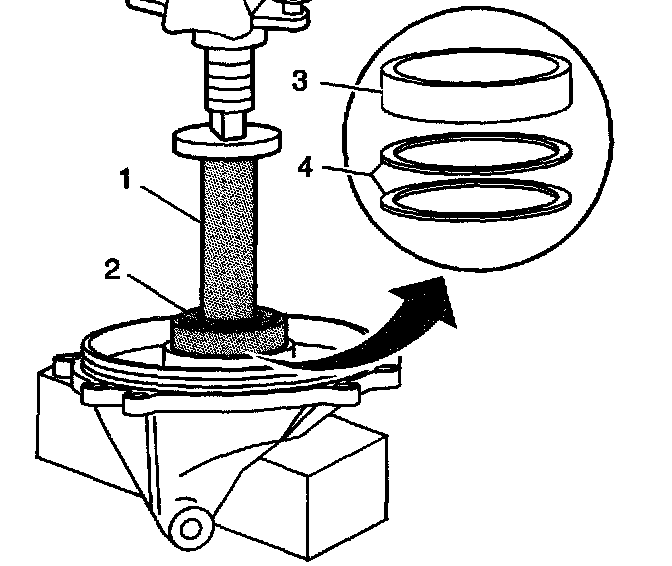 3
4
1
2