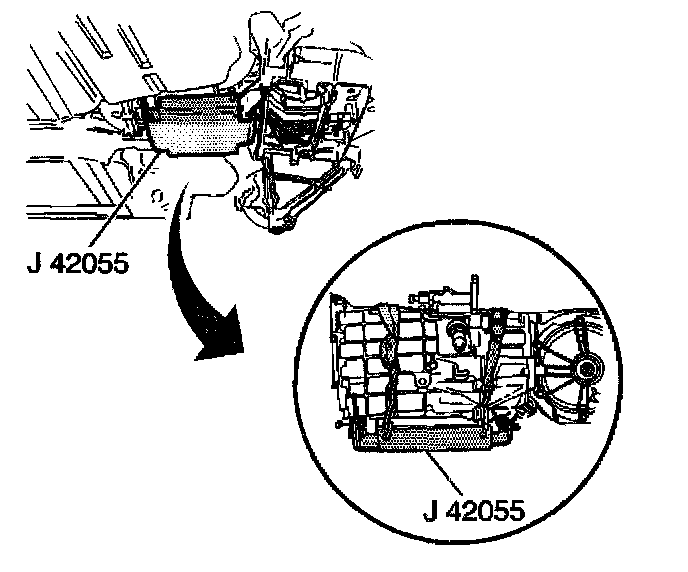 J 42055

J 42055