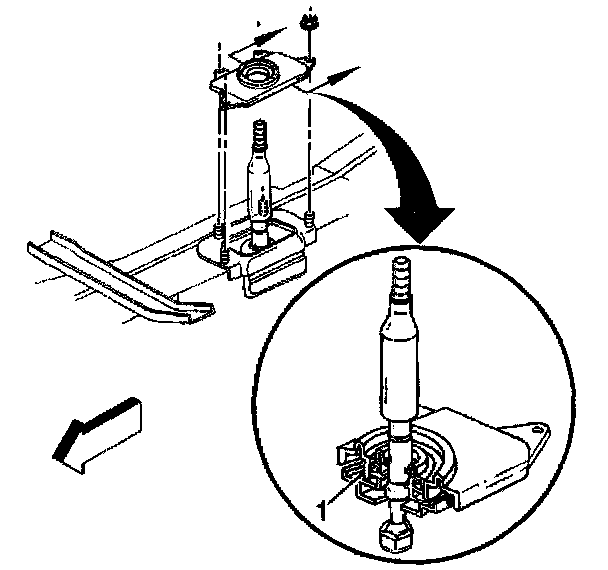 1