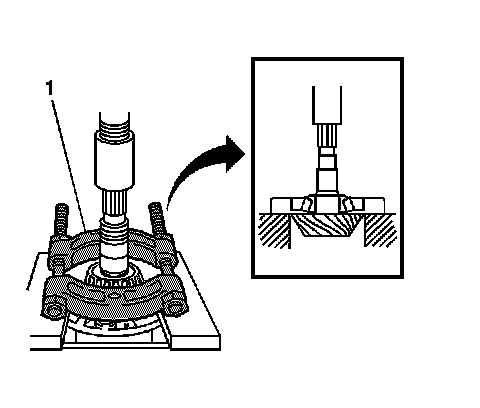 1