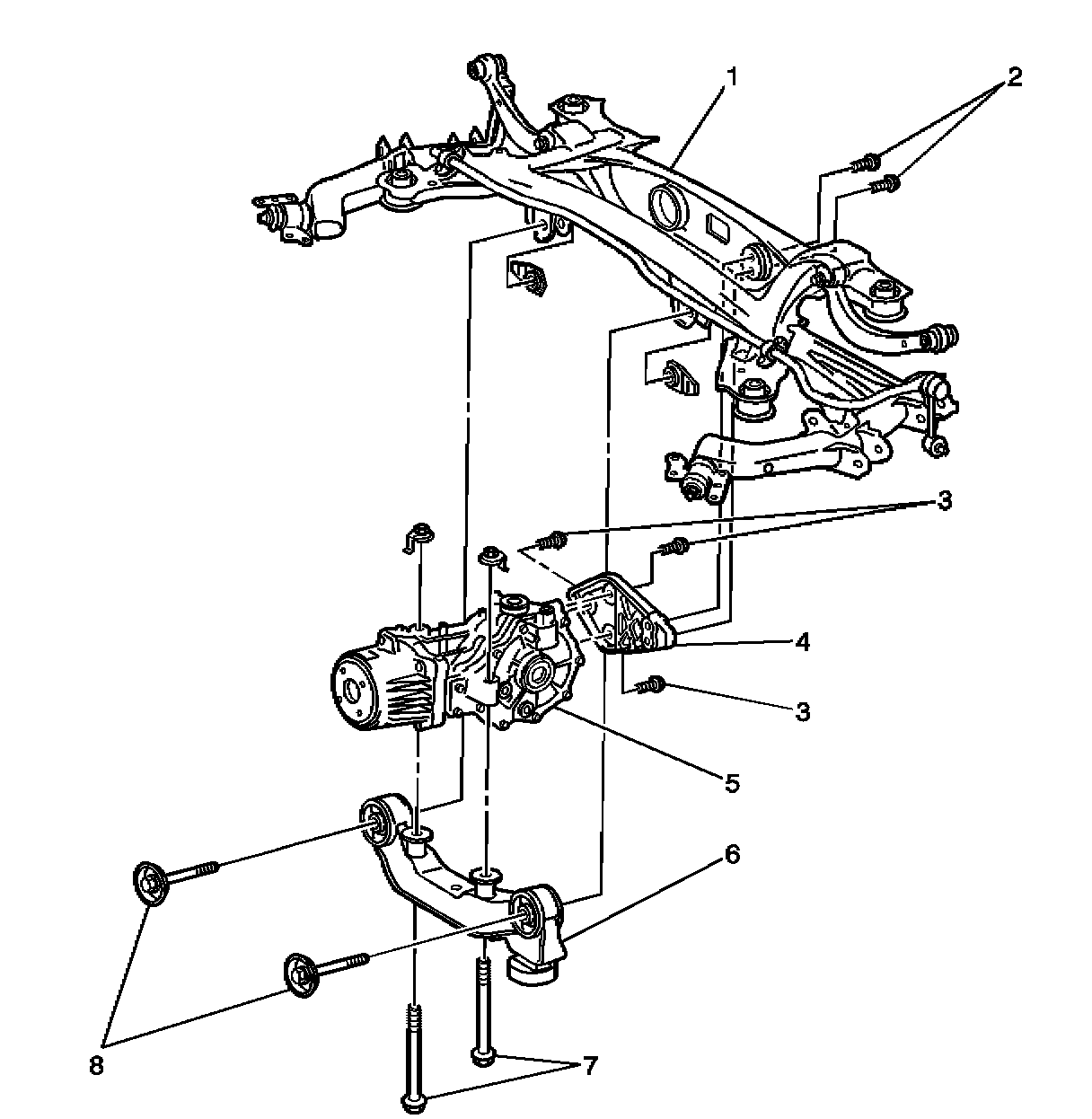 1
2
3
4
3
5
6
8
7