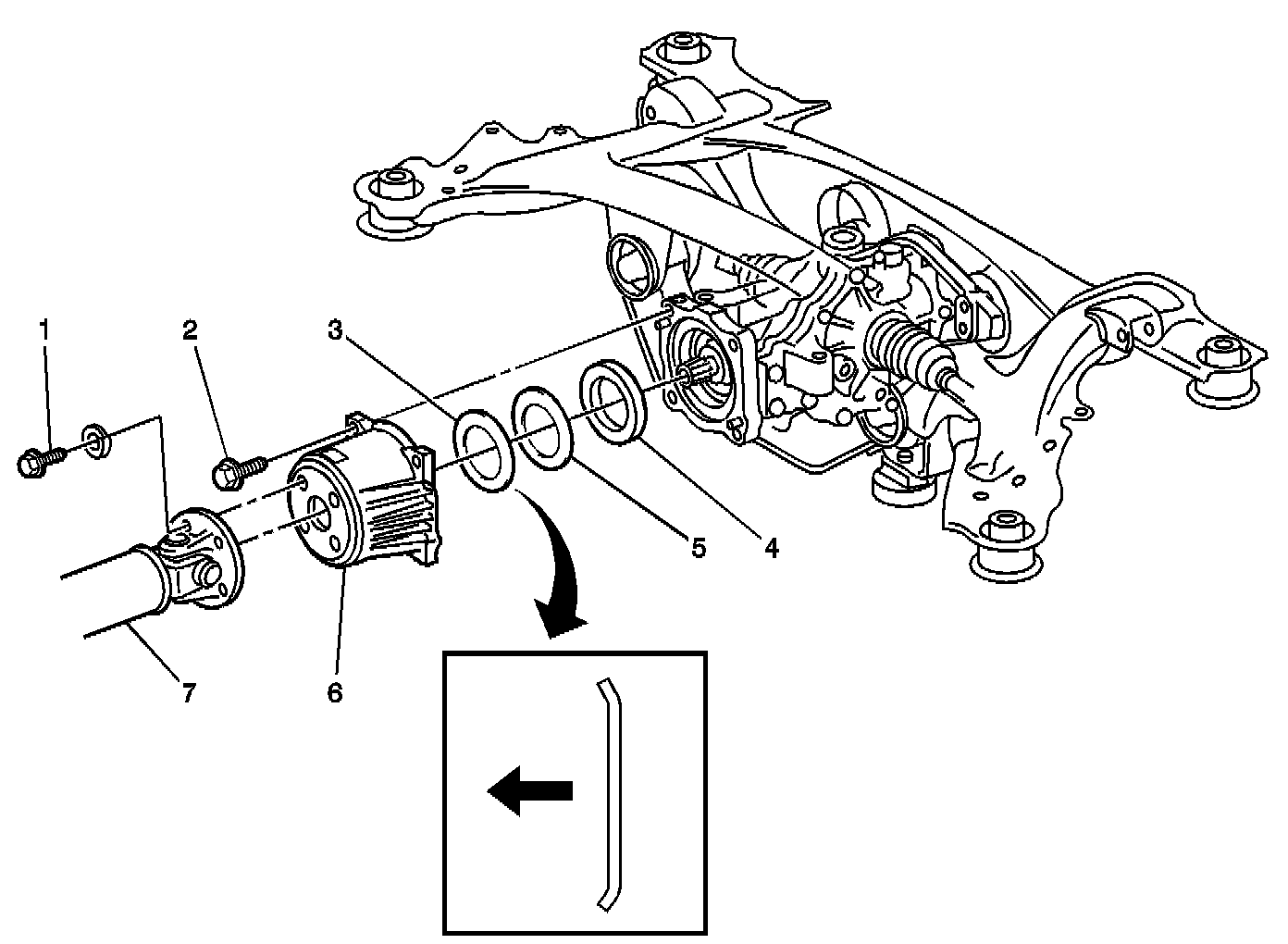 1
2
3
5
4
7
6