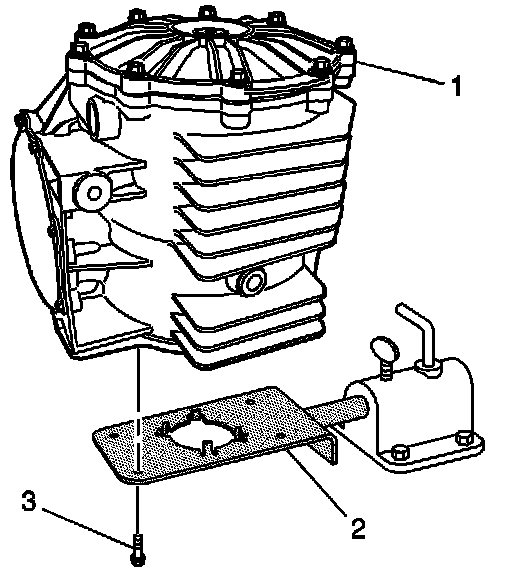 1
2
3