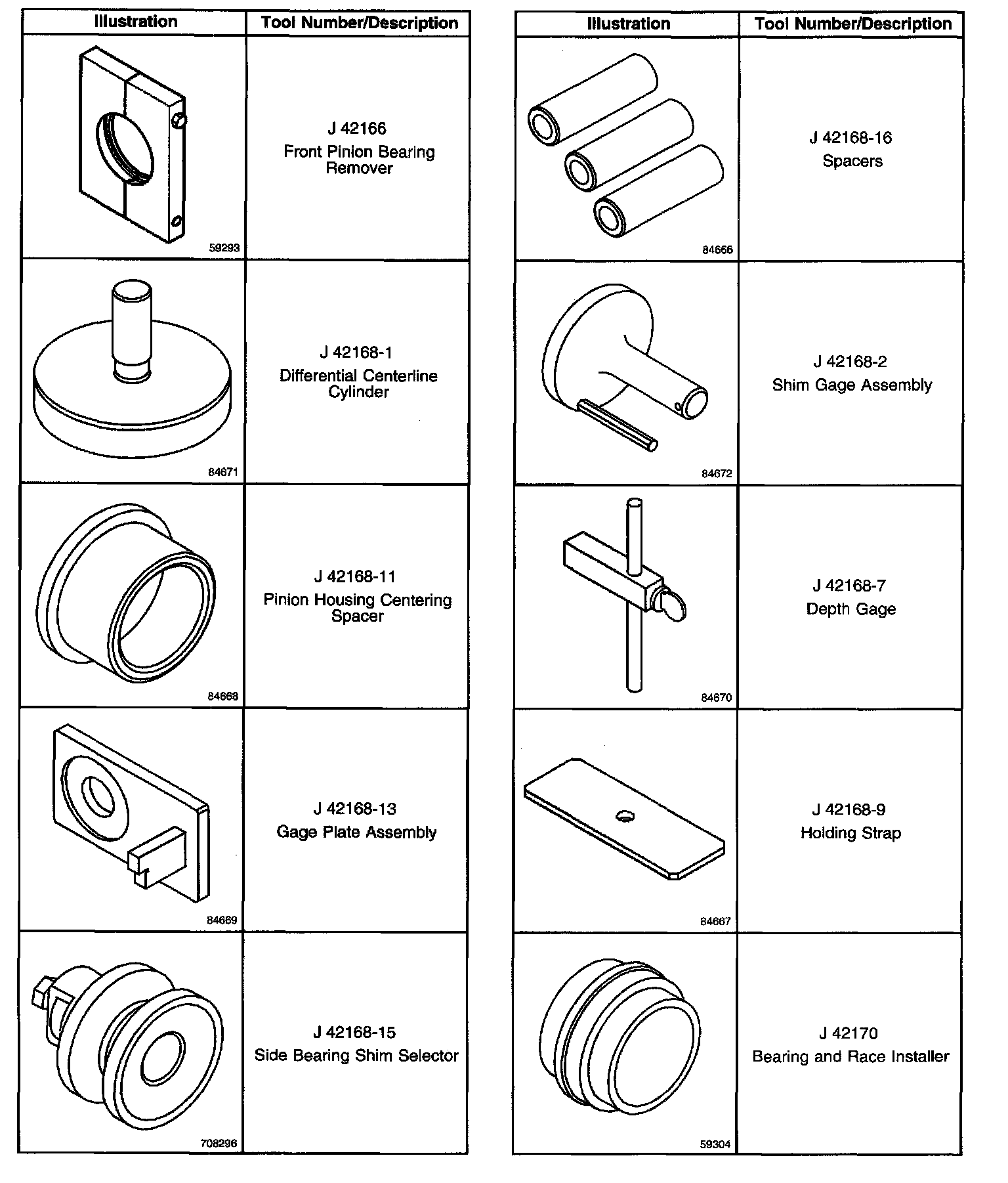 | Illustration | Tool Number/Description |
|---|---|
| 59293 | J 42166 Front Pinion Bearing Remover |
| 84671 | J 42168-1 Differential Centerline Cylinder |
| 84668 | J 42168-11 Pinion Housing Centering Spacer |
| 84669 | J 42168-13 Gage Plate Assembly |
| 708296 | J 42168-15 Side Bearing Shim Selector |

| Illustration | Tool Number/Description |
|---|---|
| 84666 | J 42168-16 Spacers |
| 84672 | J 42168-2 Shim Gage Assembly |
| 84670 | J 42168-7 Depth Gage |
| 84667 | J 42168-9 Holding Strap |
| 59304 | J 42170 Bearing and Race Installer |