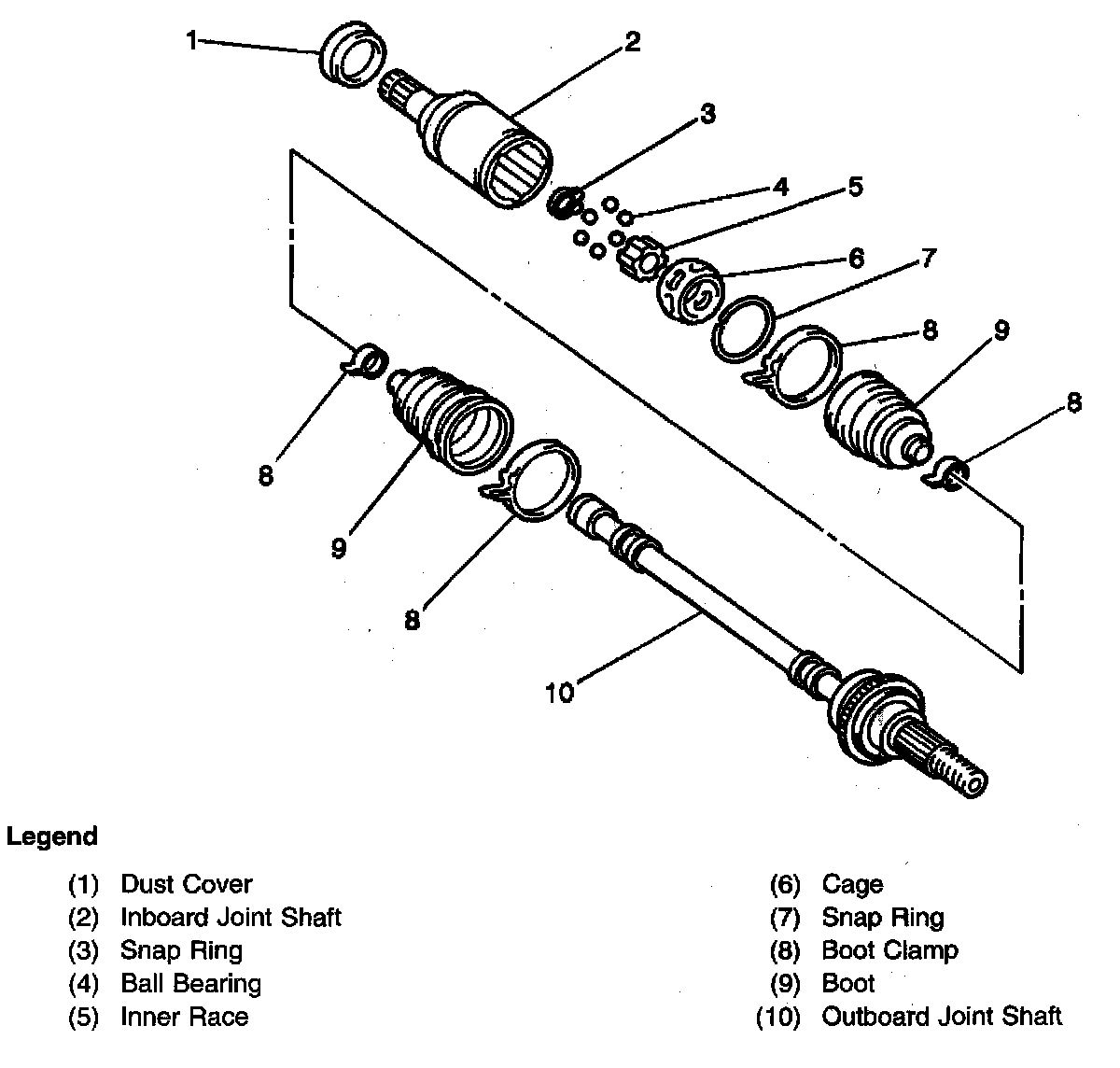 1
2
3
4
5
6
7
8
9
8
8
9
8
10

Legend

(1) Dust Cover
(2) Inboard Joint Shaft
(3) Snap Ring
(4) Ball Bearing
(5) Inner Race

(6) Cage
(7) Snap Ring
(8) Boot Clamp
(9) Boot
(10) Outboard Joint Shaft