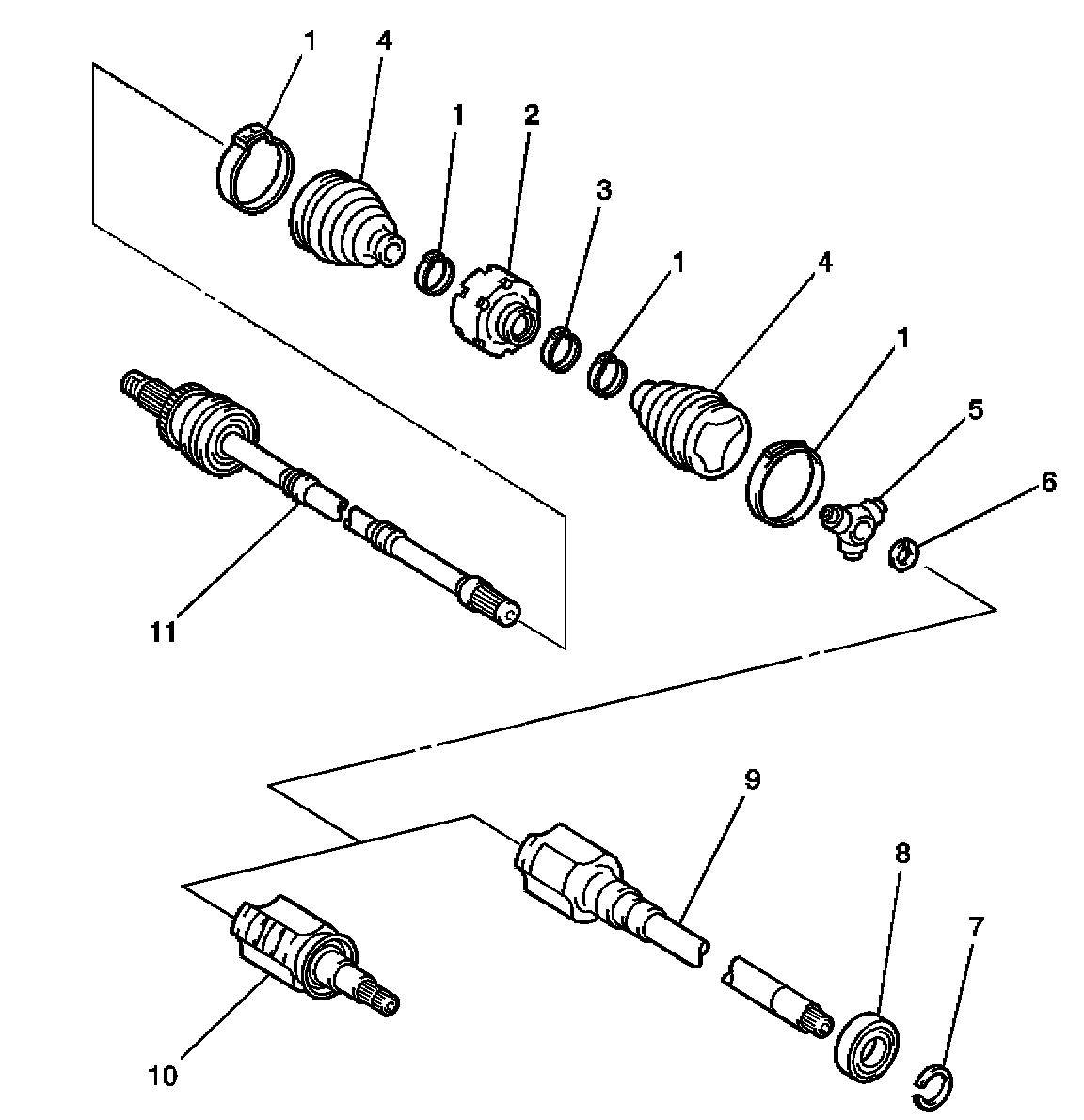 1
4
1
2
3
1
4
1
5
6
11
9
8
7
10