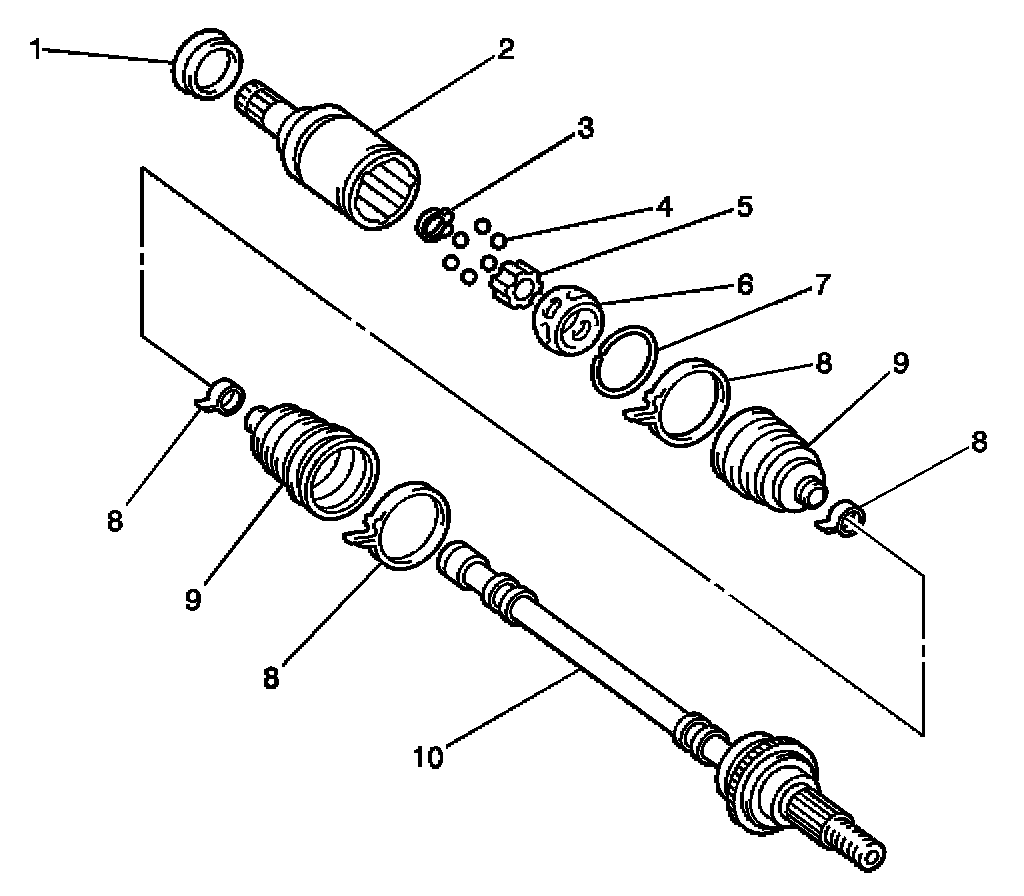 1
2
3
4
5
6
7
8
9
8
8
9
8
10