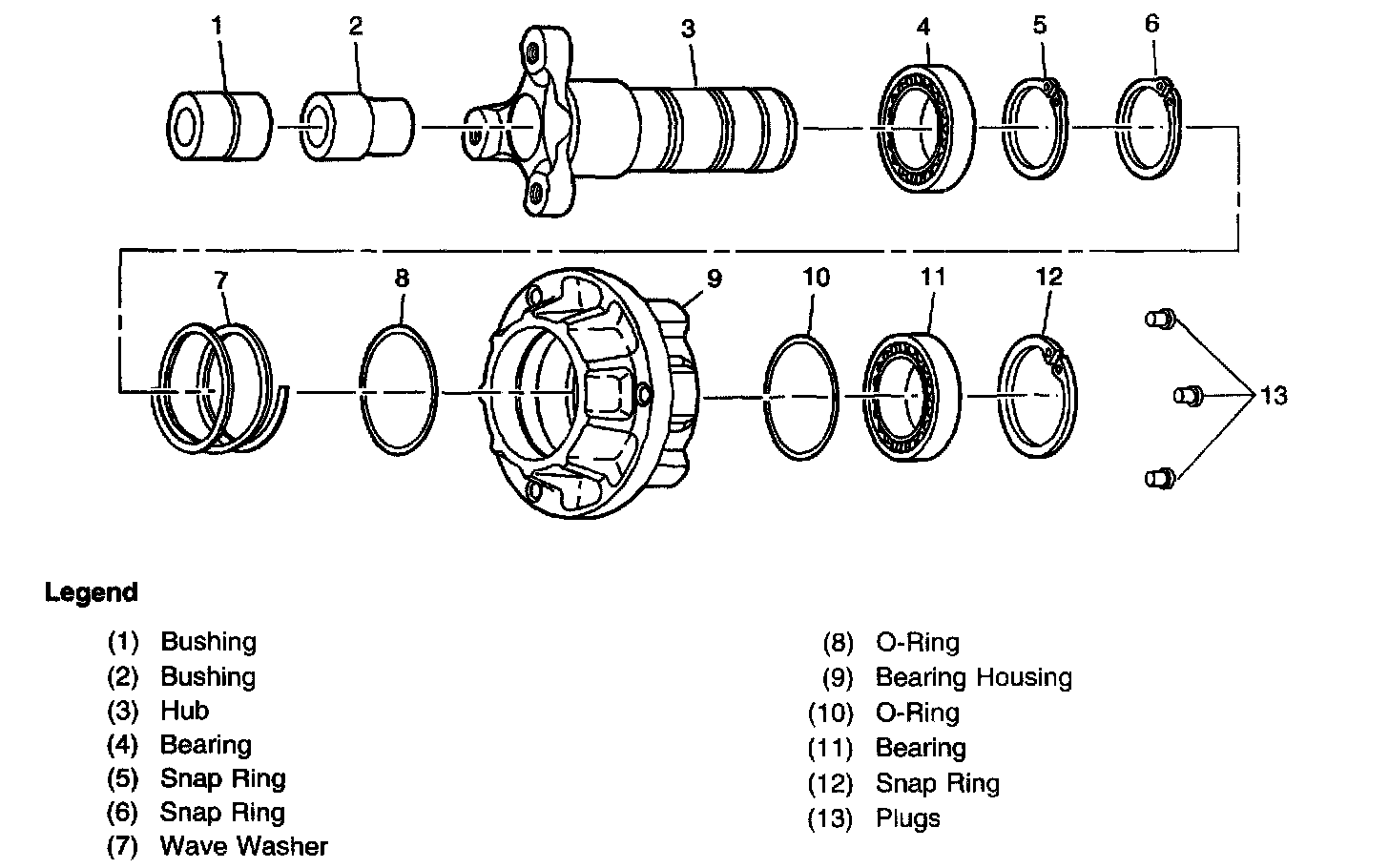 1 2 3 4 5 6

7 8 9 10 11 12 13

Legend

(1) Bushing
(2) Bushing
(3) Hub
(4) Bearing
(5) Snap Ring
(6) Snap Ring
(7) Wave Washer

(8) O-Ring
(9) Bearing Housing
(10) O-Ring
(11) Bearing
(12) Snap Ring
(13) Plugs