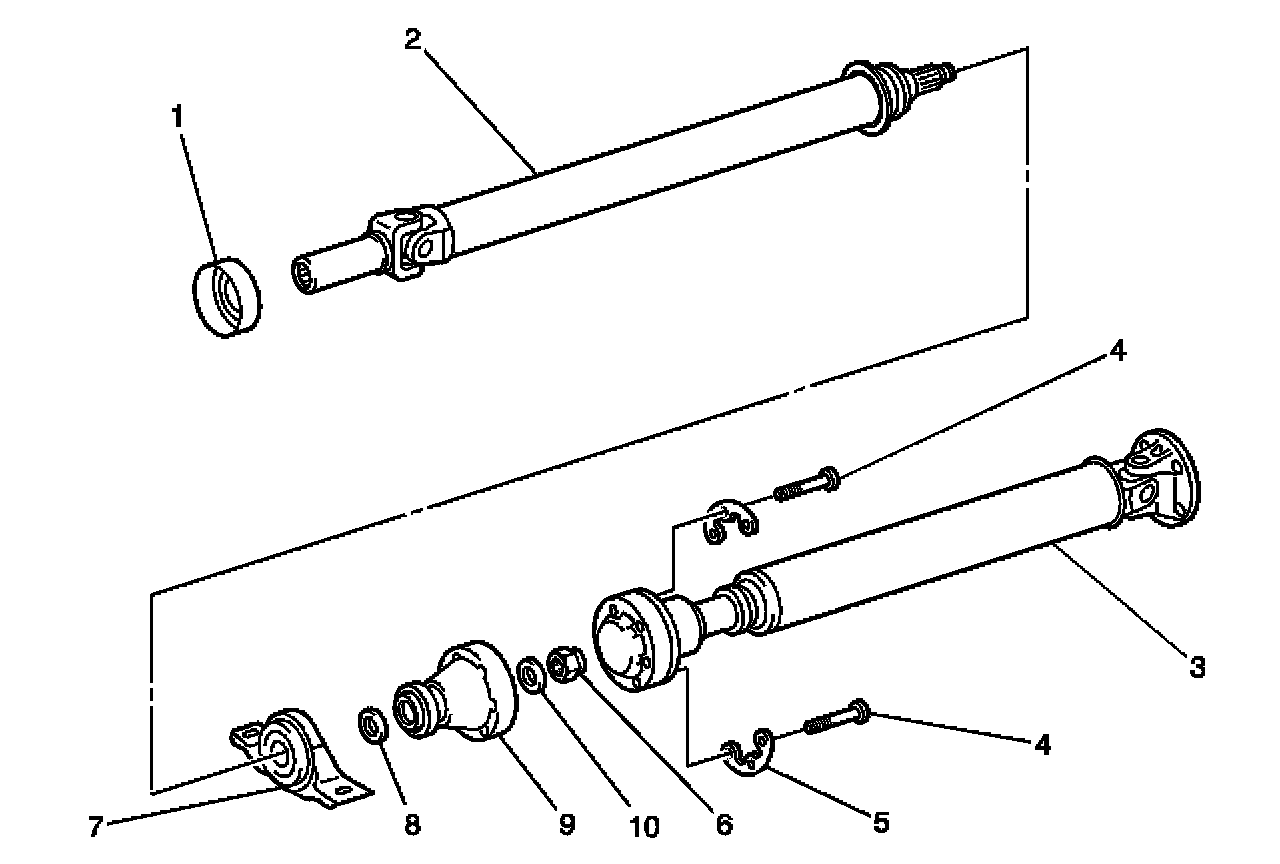 2
1
4
3
4
7
8
9
10
6
5