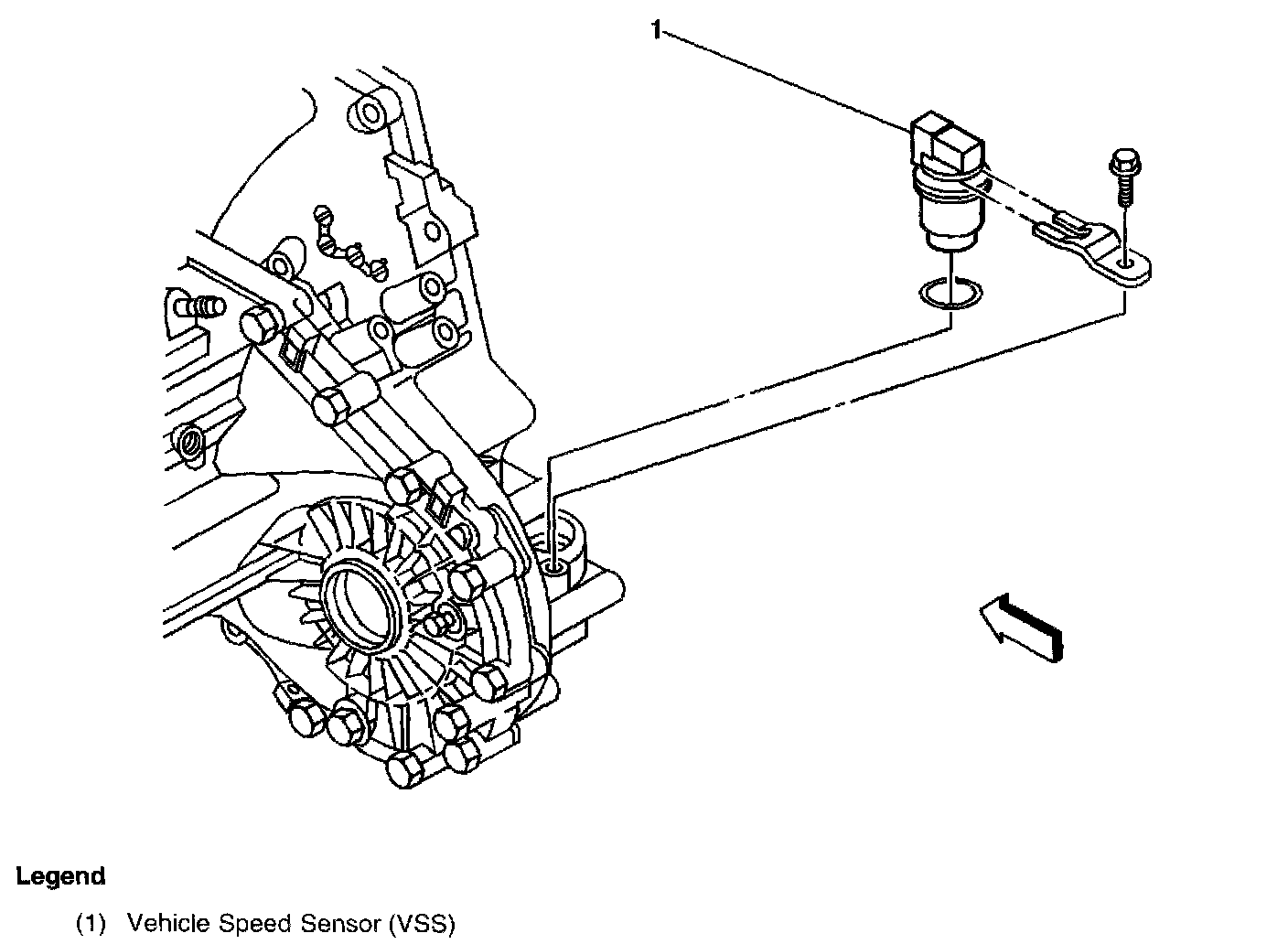 1

Legend

(1) Vehicle Speed Sensor (VSS)