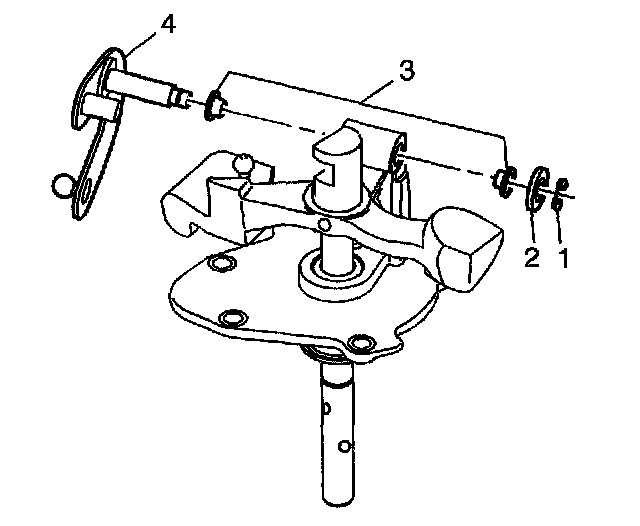 4
3
2
1