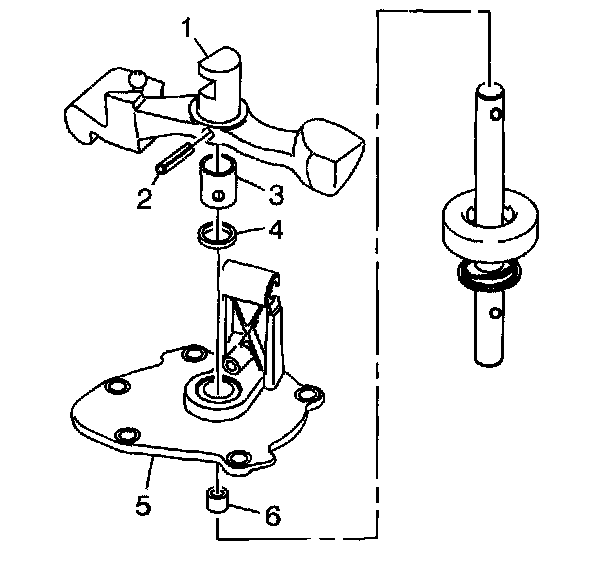 1
2
3
4
5
6