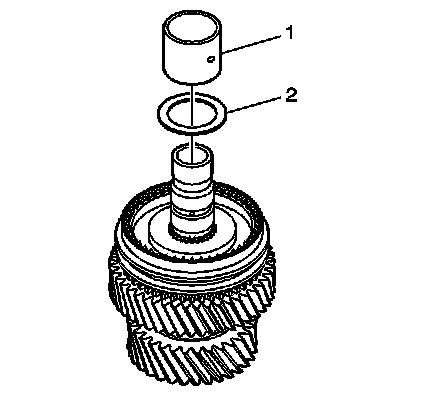 1
2