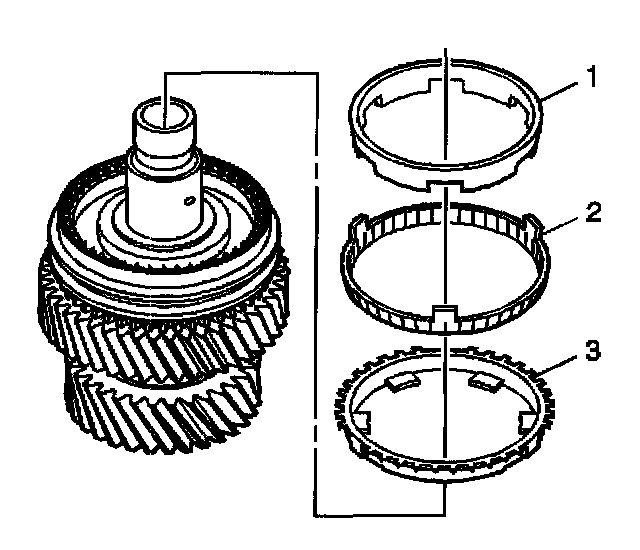 1
2
3