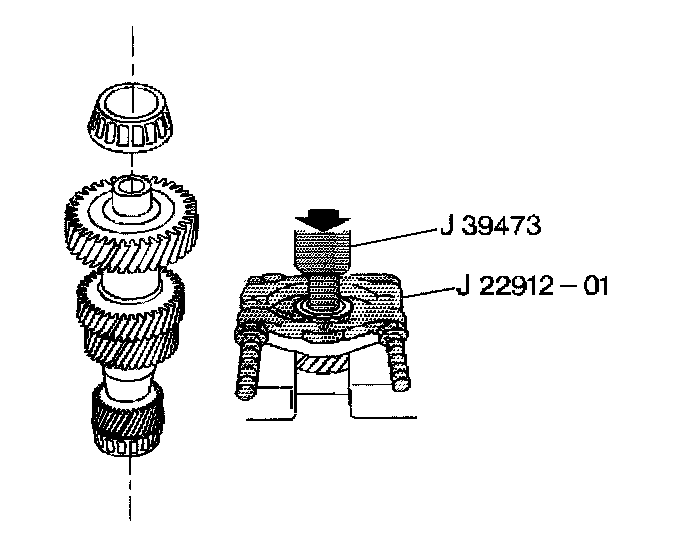 J 39473

J 22912 – 01