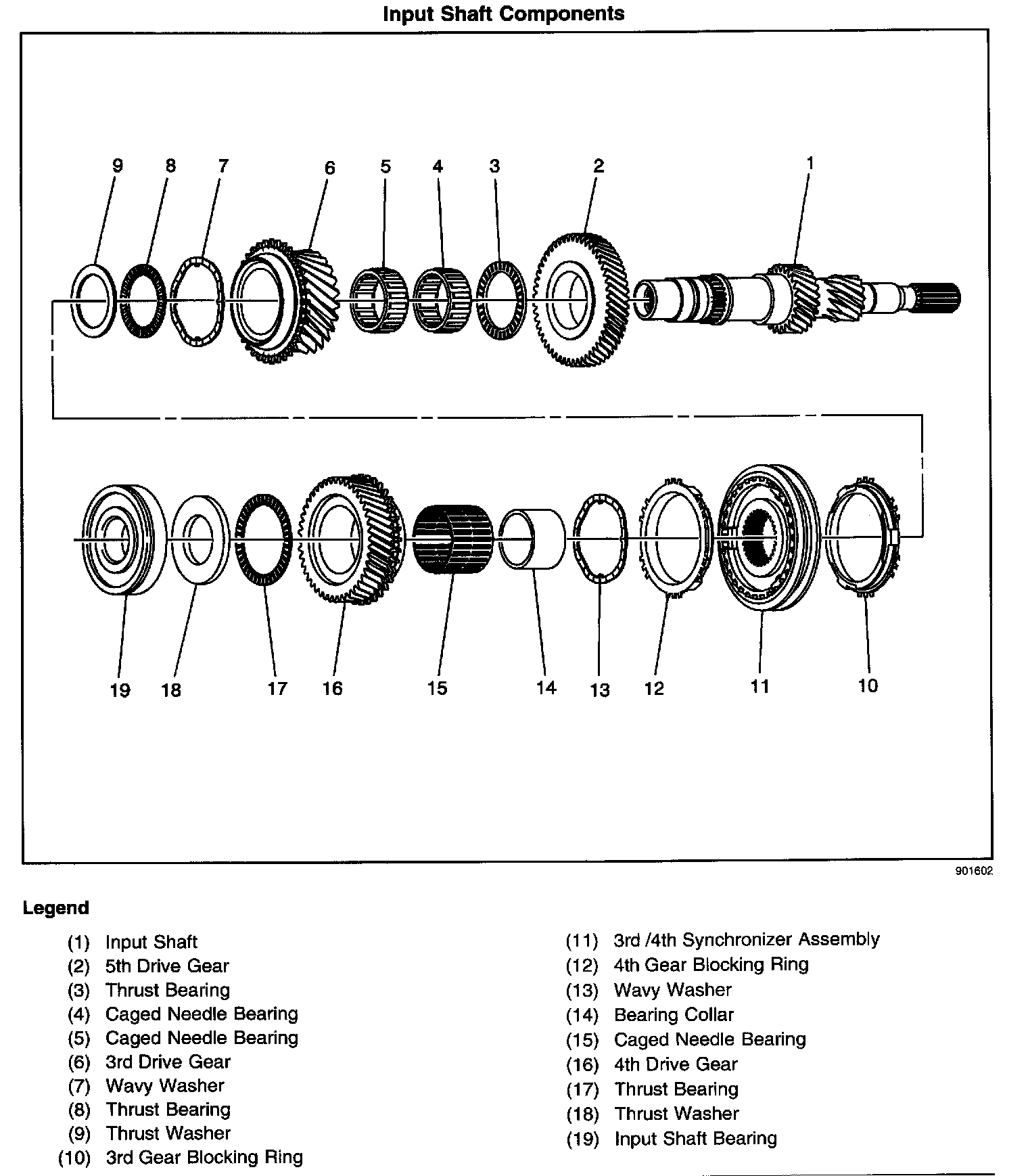 Input Shaft Components

9 8 7 6 5 4 3 2 1

19 18 17 16 15 14 13 12 11 10

901602

Legend

(1) Input Shaft
(2) 5th Drive Gear
(3) Thrust Bearing
(4) Caged Needle Bearing
(5) Caged Needle Bearing
(6) 3rd Drive Gear
(7) Wavy Washer
(8) Thrust Bearing
(9) Thrust Washer
(10) 3rd Gear Blocking Ring

(11) 3rd /4th Synchronizer Assembly
(12) 4th Gear Blocking Ring
(13) Wavy Washer
(14) Bearing Collar
(15) Caged Needle Bearing
(16) 4th Drive Gear
(17) Thrust Bearing
(18) Thrust Washer
(19) Input Shaft Bearing