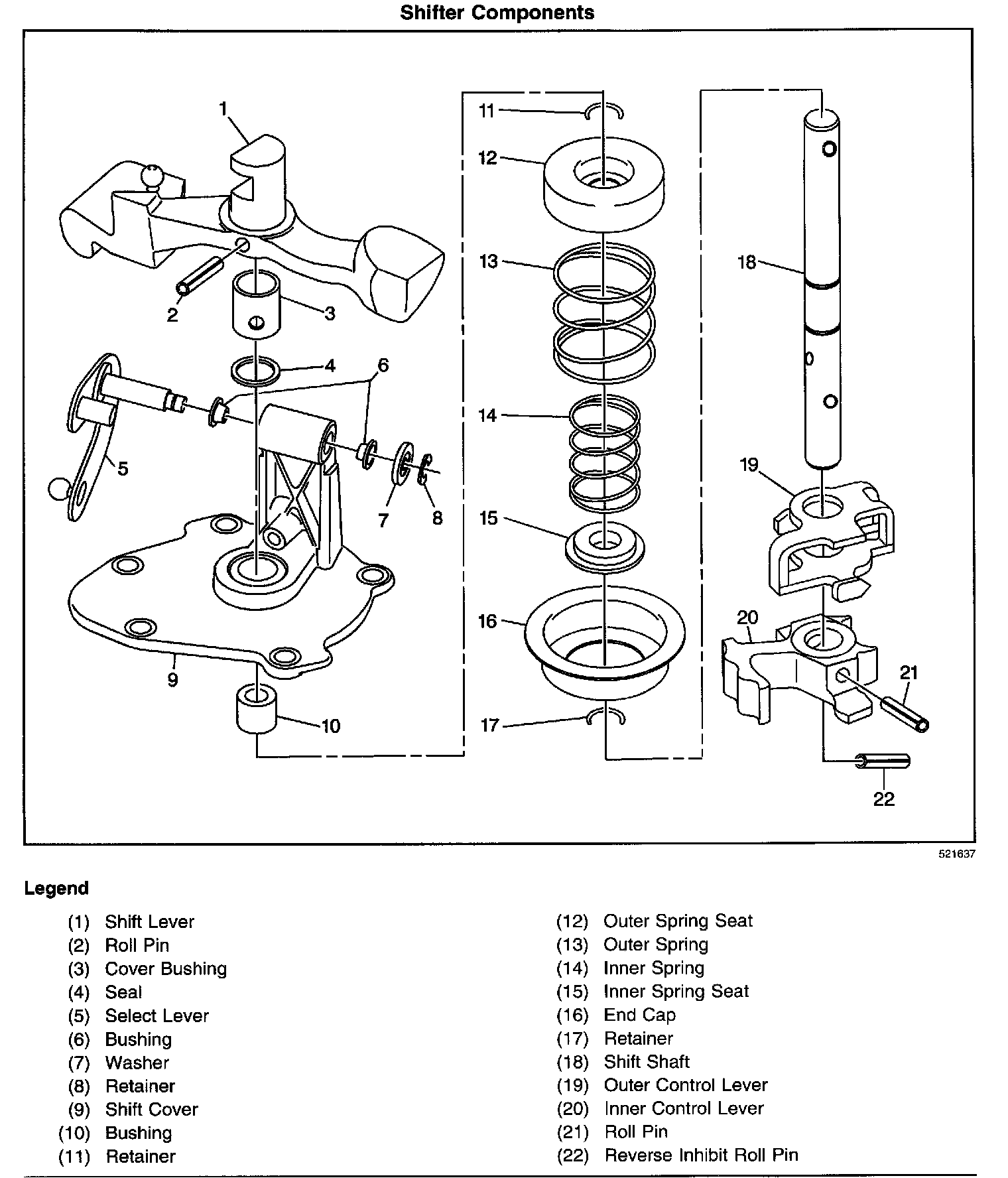 Shifter Components

1
2
3
4
6
5
7
8
9
10
11
12
13
14
15
16
17
18
19
20
21
22

521637

Legend

(1) Shift Lever
(2) Roll Pin
(3) Cover Bushing
(4) Seal
(5) Select Lever
(6) Bushing
(7) Washer
(8) Retainer
(9) Shift Cover
(10) Bushing
(11) Retainer

(12) Outer Spring Seat
(13) Outer Spring
(14) Inner Spring
(15) Inner Spring Seat
(16) End Cap
(17) Retainer
(18) Shift Shaft
(19) Outer Control Lever
(20) Inner Control Lever
(21) Roll Pin
(22) Reverse Inhibit Roll Pin