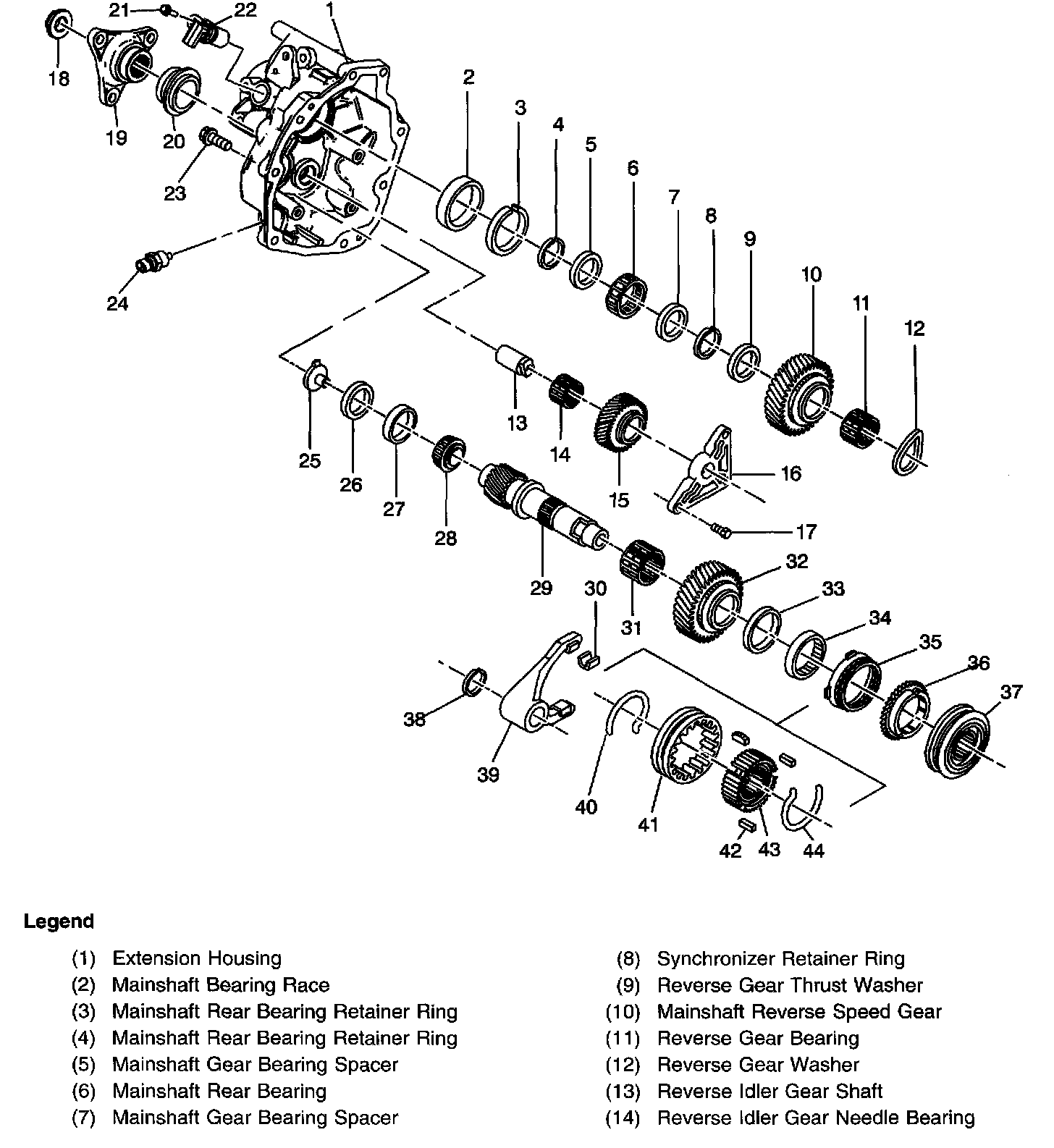 21 22 1
18 19 20 23 24
2 3 4 5 6 7 8 9 10 11 12
13 14 15 16 17
25 26 27 28 29
30 31 32 33 34 35 36 37
38 39 40 41 42 43 44

Legend

(1) Extension Housing
(2) Mainshaft Bearing Race
(3) Mainshaft Rear Bearing Retainer Ring
(4) Mainshaft Rear Bearing Retainer Ring
(5) Mainshaft Gear Bearing Spacer
(6) Mainshaft Rear Bearing
(7) Mainshaft Gear Bearing Spacer

(8) Synchronizer Retainer Ring
(9) Reverse Gear Thrust Washer
(10) Mainshaft Reverse Speed Gear
(11) Reverse Gear Bearing
(12) Reverse Gear Washer
(13) Reverse Idler Gear Shaft
(14) Reverse Idler Gear Needle Bearing