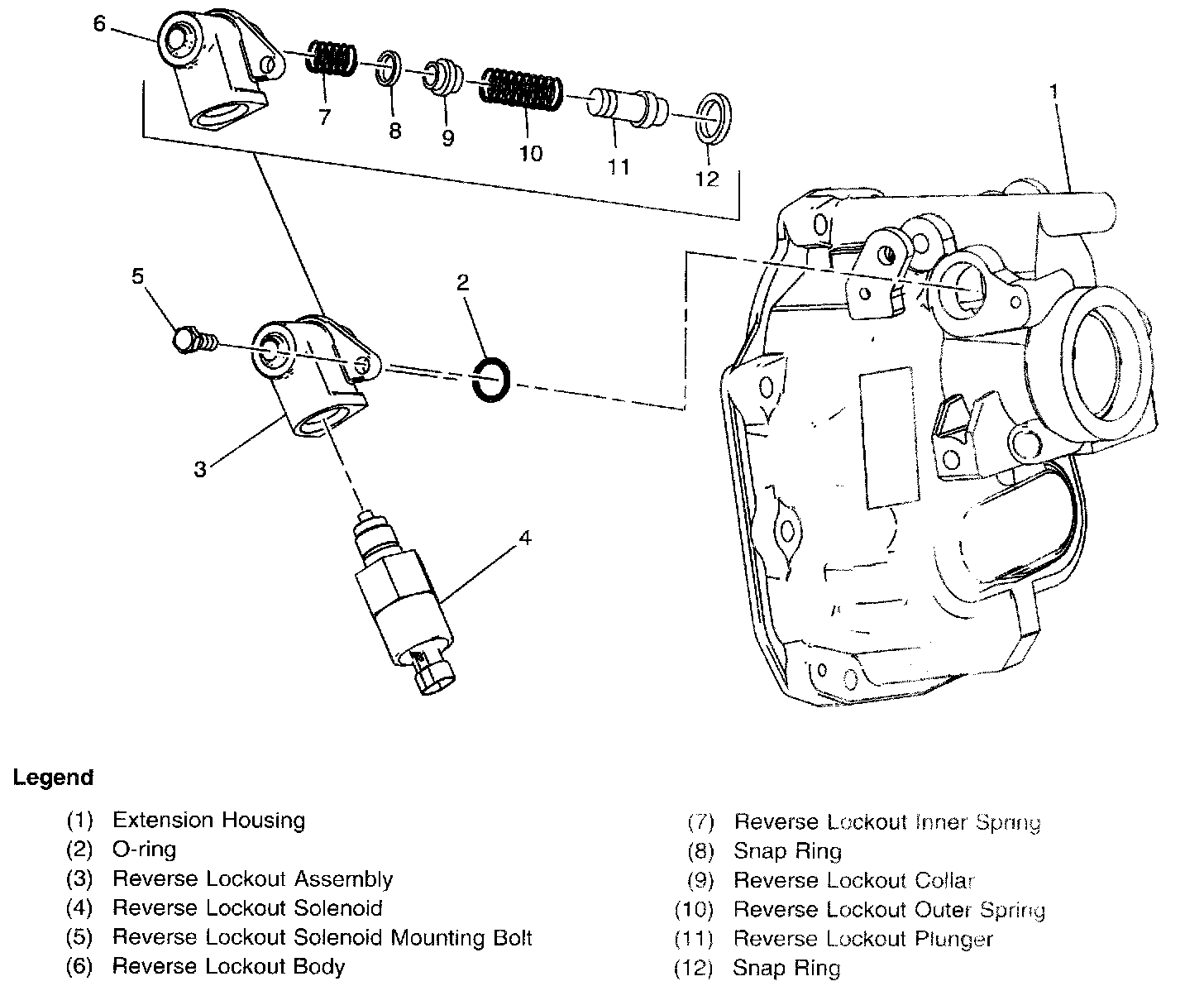 6
7
8
9
10
11
12
1
5
2
3
4

Legend

(1) Extension Housing
(2) O-ring
(3) Reverse Lockout Assembly
(4) Reverse Lockout Solenoid
(5) Reverse Lockout Solenoid Mounting Bolt
(6) Reverse Lockout Body

(7) Reverse Lockout Inner Spring
(8) Snap Ring
(9) Reverse Lockout Collar
(10) Reverse Lockout Outer Spring
(11) Reverse Lockout Plunger
(12) Snap Ring