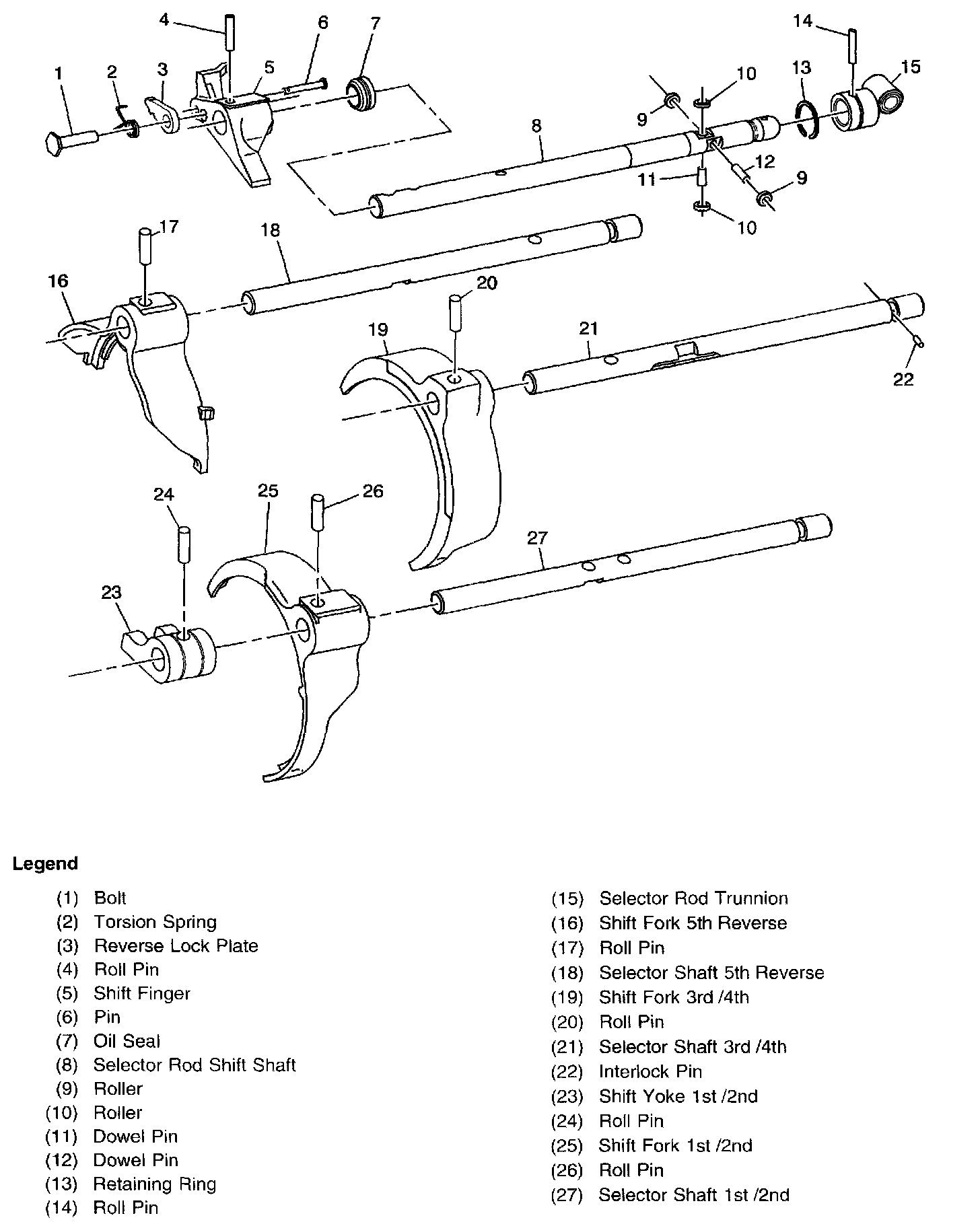 4 6 7 14
1 2 3 5 10 13 15
9 8
12
11 9
10
17
18
16 20
19 21
22
24 25 26
27
23

Legend

(1) Bolt
(2) Torsion Spring
(3) Reverse Lock Plate
(4) Roll Pin
(5) Shift Finger
(6) Pin
(7) Oil Seal
(8) Selector Rod Shift Shaft
(9) Roller
(10) Roller
(11) Dowel Pin
(12) Dowel Pin
(13) Retaining Ring
(14) Roll Pin

(15) Selector Rod Trunnion
(16) Shift Fork 5th Reverse
(17) Roll Pin
(18) Selector Shaft 5th Reverse
(19) Shift Fork 3rd /4th
(20) Roll Pin
(21) Selector Shaft 3rd /4th
(22) Interlock Pin
(23) Shift Yoke 1st /2nd
(24) Roll Pin
(25) Shift Fork 1st /2nd
(26) Roll Pin
(27) Selector Shaft 1st /2nd