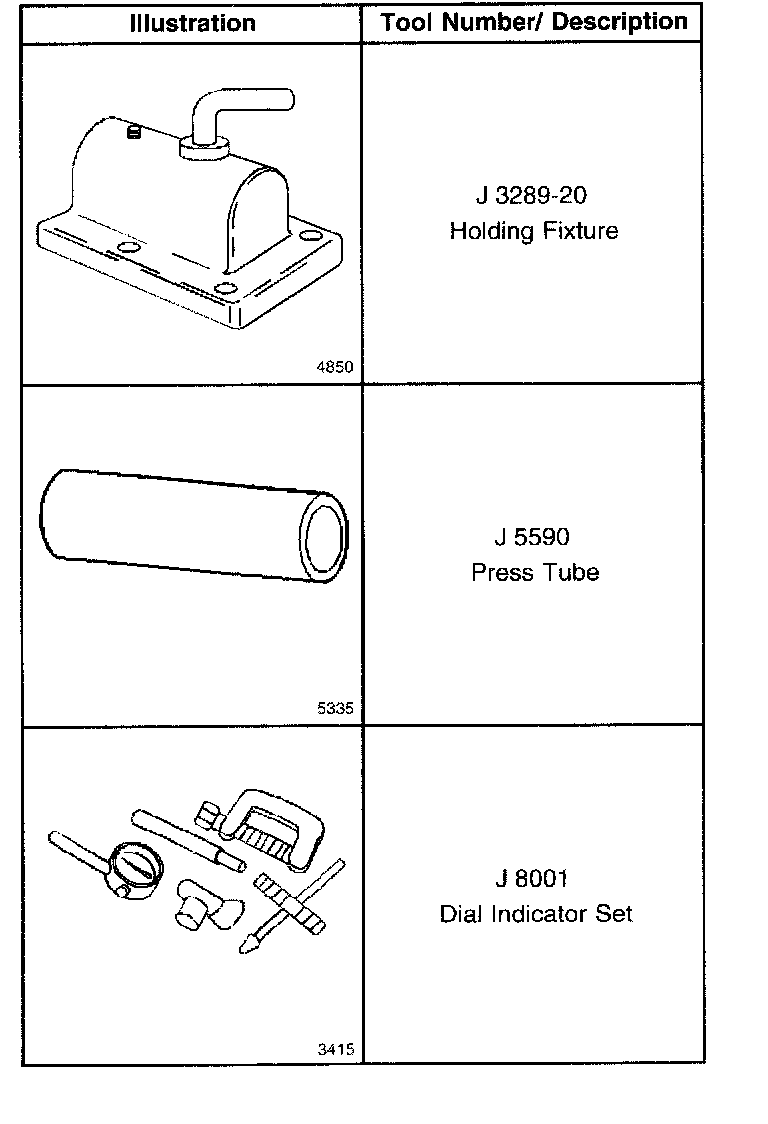 | Illustration | Tool Number/ Description |
|---|---|
| 4850 | J 3289-20 Holding Fixture |
| 5335 | J 5590 Press Tube |
| 3415 | J 8001 Dial Indicator Set |