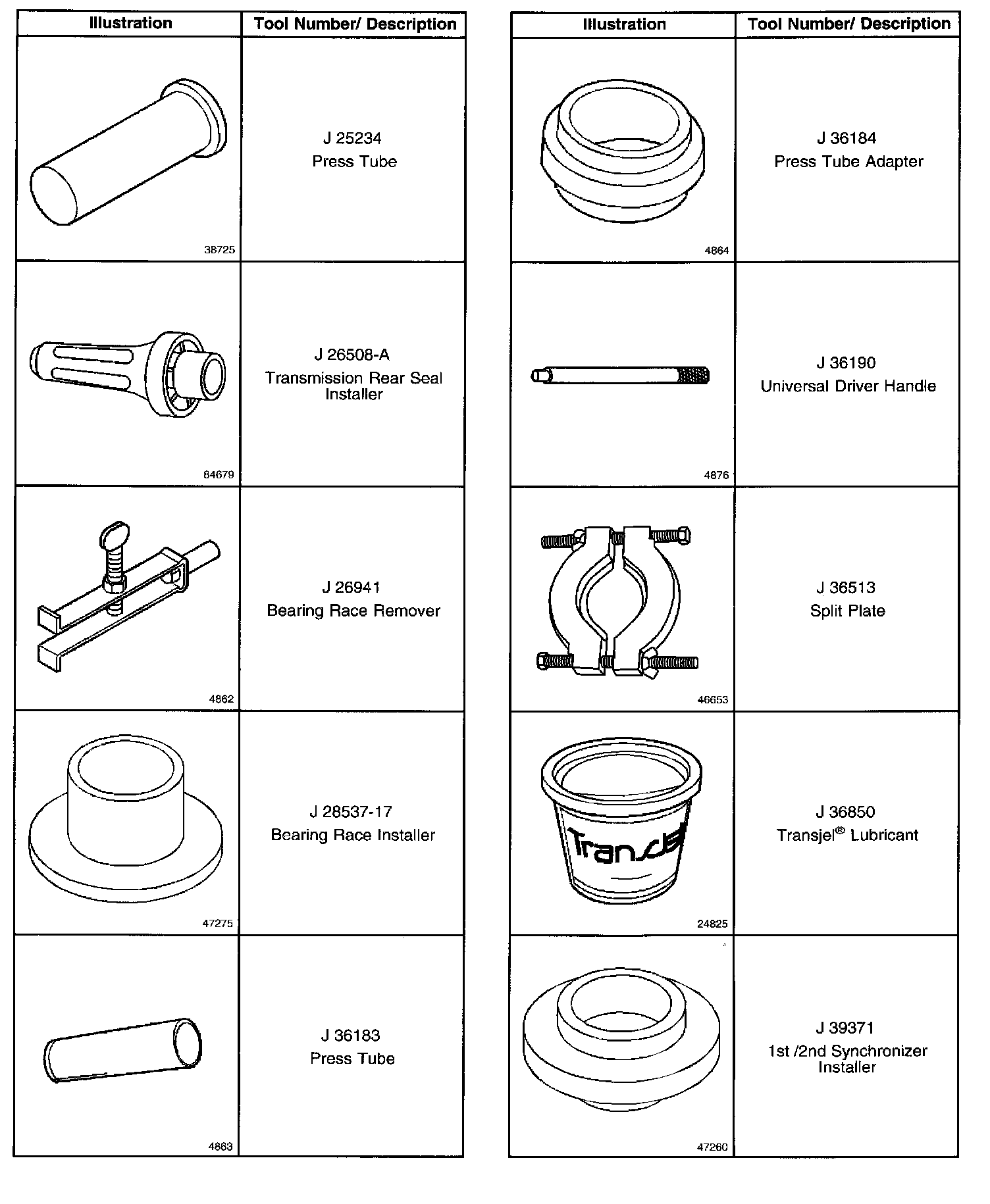 | Illustration | Tool Number/ Description |
|---|---|
| 38725 | J 25234 Press Tube |
| 84679 | J 26508-A Transmission Rear Seal Installer |
| 4862 | J 26941 Bearing Race Remover |
| 47275 | J 28537-17 Bearing Race Installer |
| 4863 | J 36183 Press Tube |

| Illustration | Tool Number/ Description |
|---|---|
| 4864 | J 36184 Press Tube Adapter |
| 4876 | J 36190 Universal Driver Handle |
| 46653 | J 36513 Split Plate |
| Transjel 24825 | J 36850 Transjel® Lubricant |
| 47260 | J 39371 1st /2nd Synchronizer Installer |