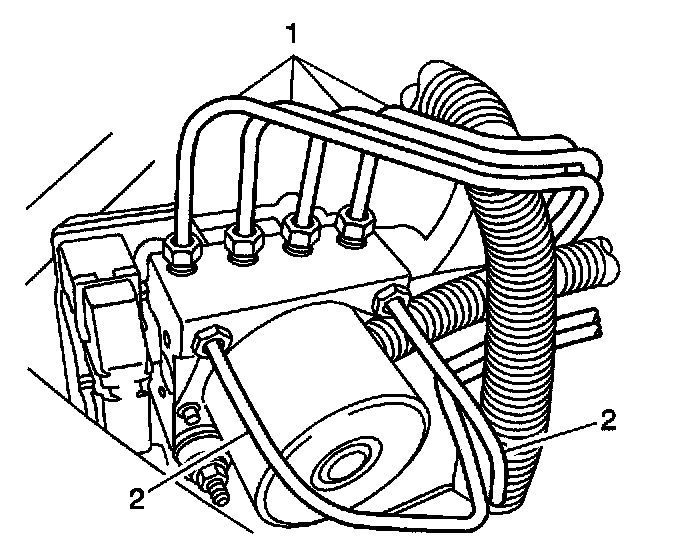 1
2
2