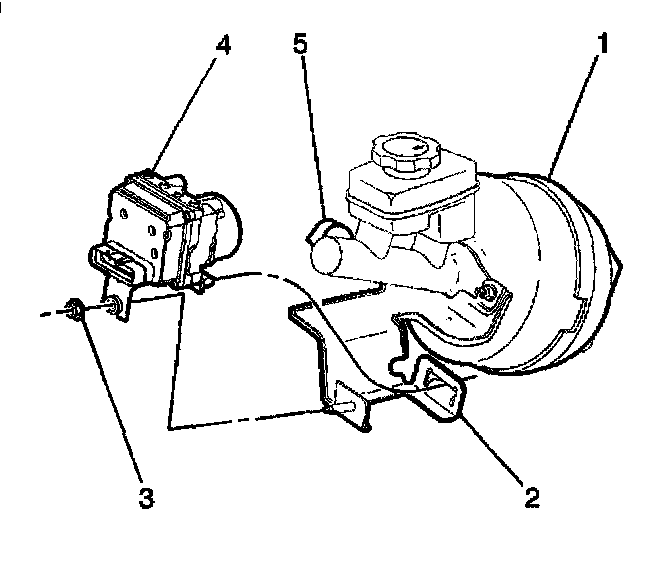 4
5
1
3
2