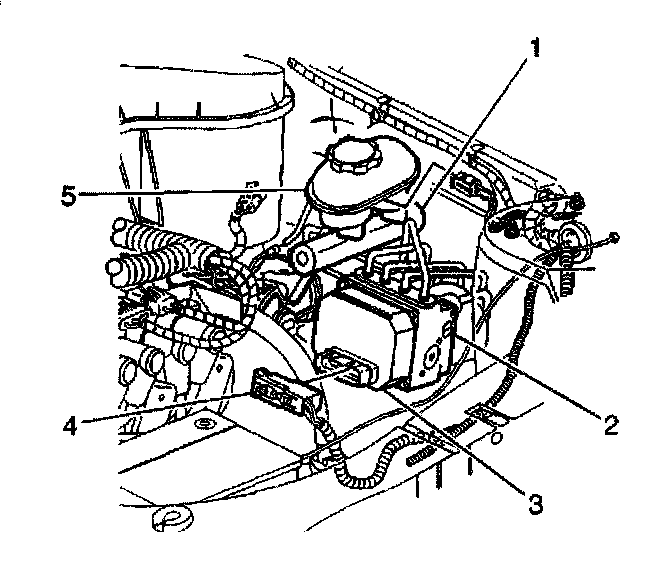 1
5
2
4
3