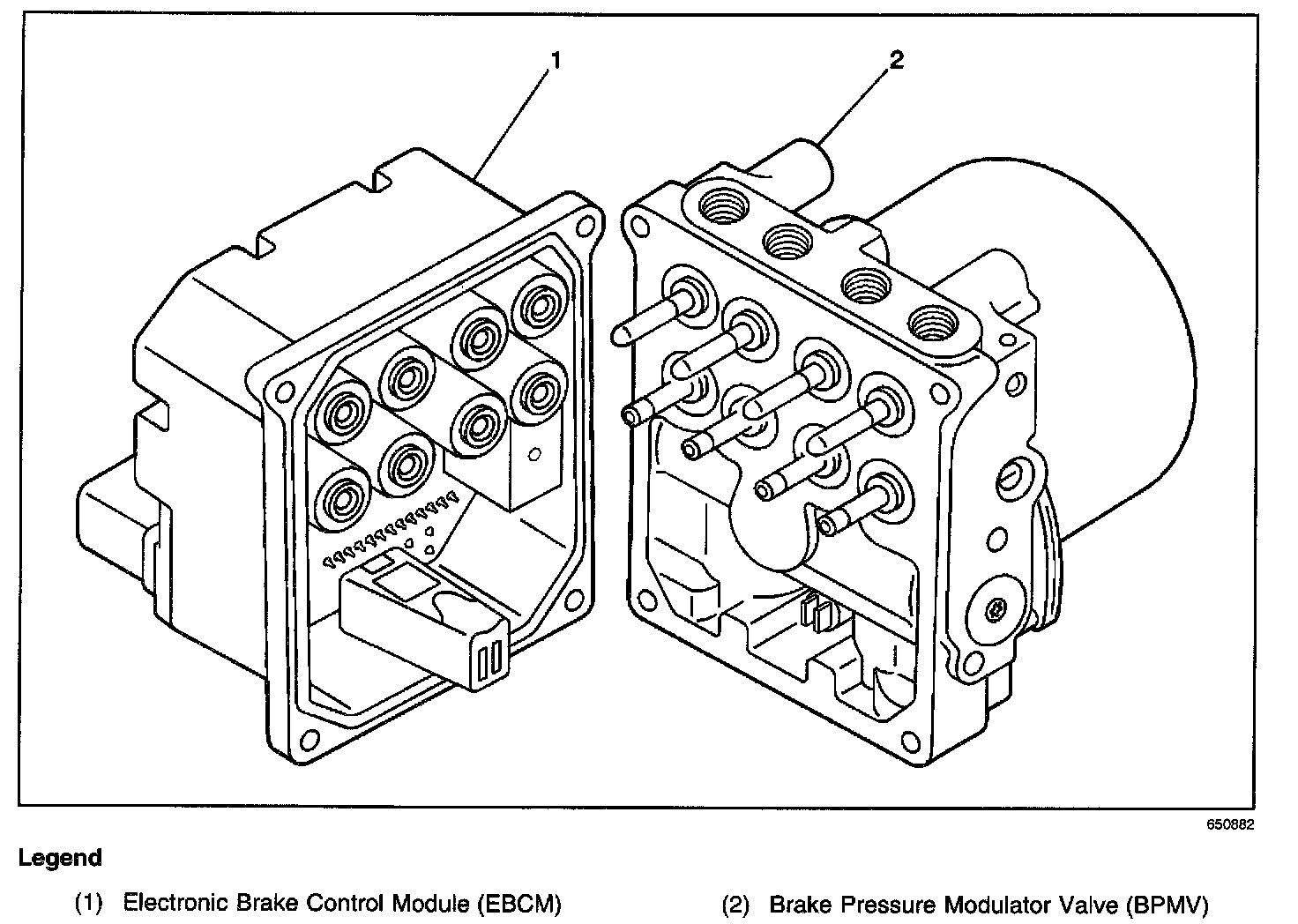 1

2

650882

Legend

(1) Electronic Brake Control Module (EBCM)

(2) Brake Pressure Modulator Valve (BPMV)