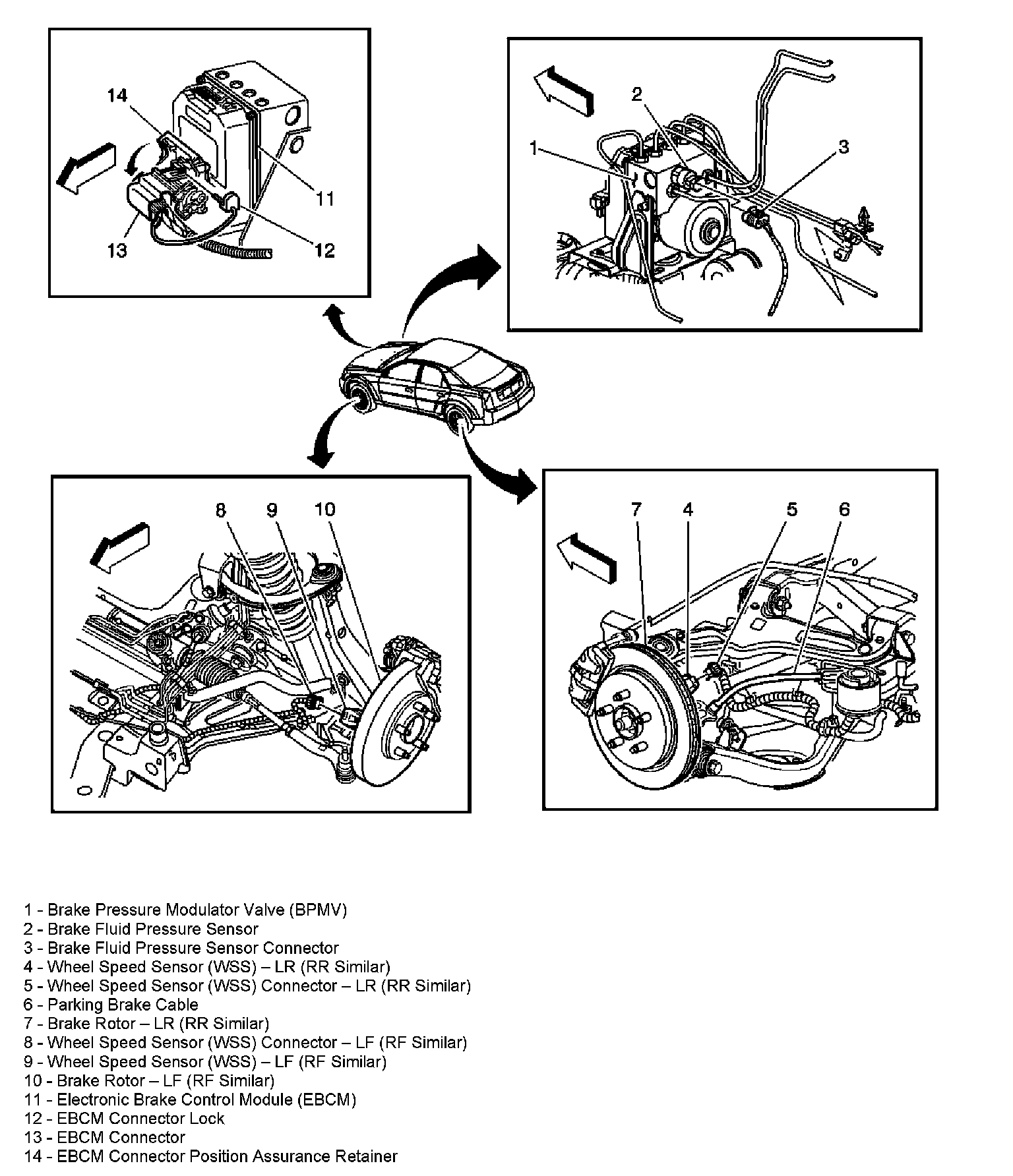 14

11

13

12

2

1

3

8 9 10

7 4 5 6

1 - Brake Pressure Modulator Valve (BPMV)
2 - Brake Fluid Pressure Sensor
3 - Brake Fluid Pressure Sensor Connector
4 - Wheel Speed Sensor (WSS) – LR (RR Similar)
5 - Wheel Speed Sensor (WSS) Connector – LR (RR Similar)
6 - Parking Brake Cable
7 - Brake Rotor – LR (RR Similar)
8 - Wheel Speed Sensor (WSS) Connector – LF (RF Similar)
9 - Wheel Speed Sensor (WSS) – LF (RF Similar)
10 - Brake Rotor – LF (RF Similar)
11 - Electronic Brake Control Module (EBCM)
12 - EBCM Connector Lock
13 - EBCM Connector
14 - EBCM Connector Position Assurance Retainer