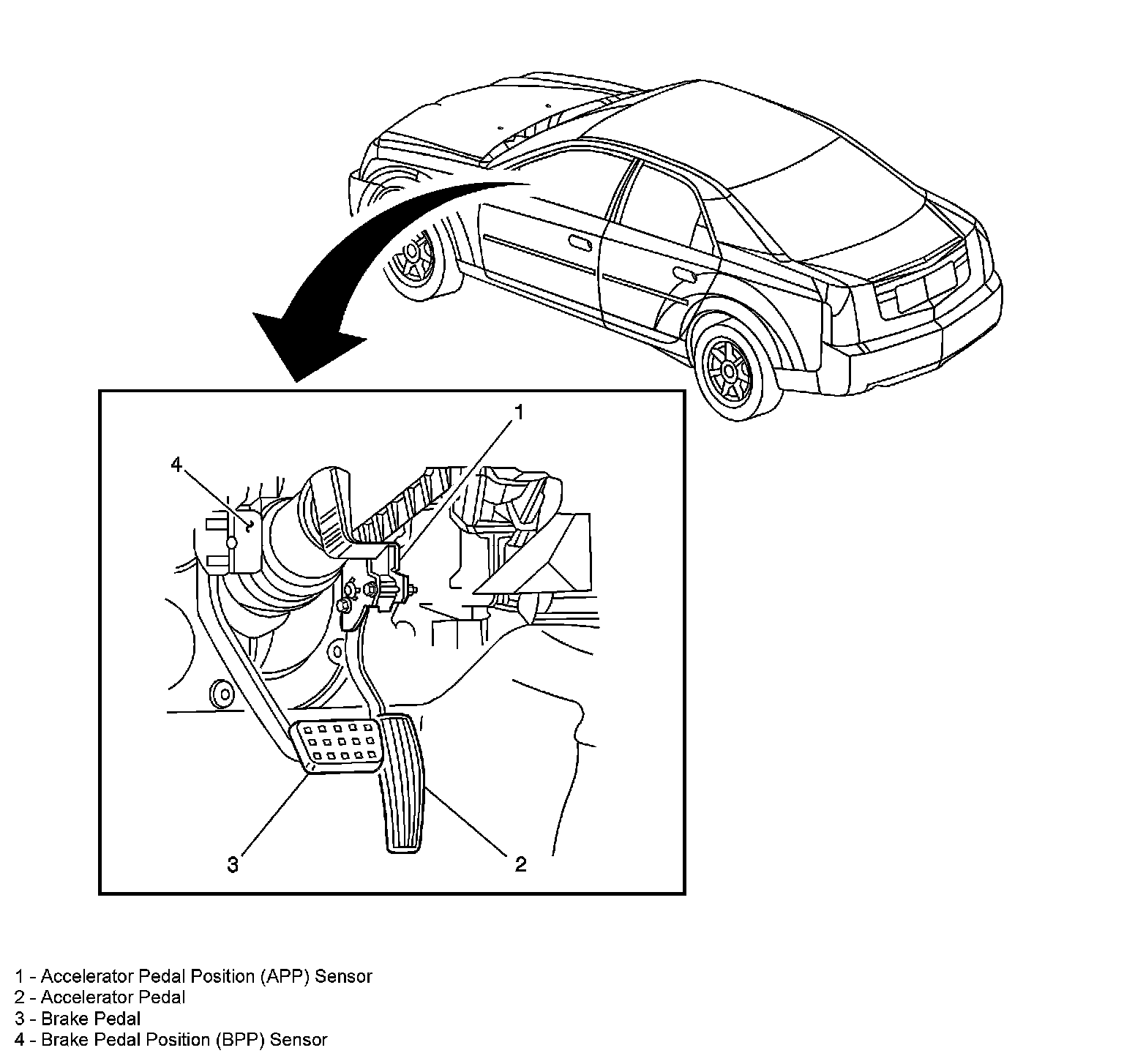 1

4

3

2

1 - Accelerator Pedal Position (APP) Sensor
2 - Accelerator Pedal
3 - Brake Pedal
4 - Brake Pedal Position (BPP) Sensor