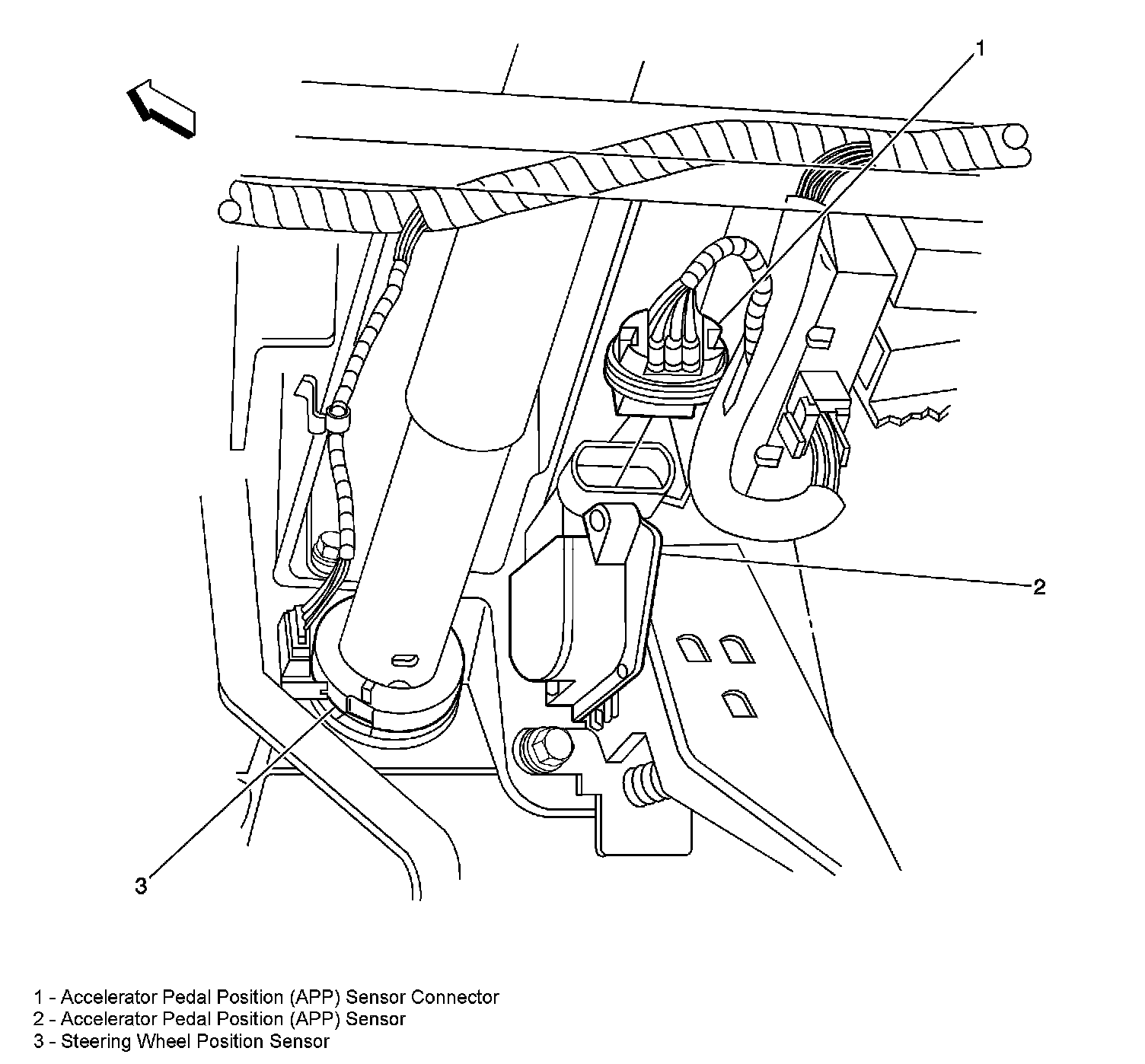 1

2

3

1 - Accelerator Pedal Position (APP) Sensor Connector
2 - Accelerator Pedal Position (APP) Sensor
3 - Steering Wheel Position Sensor