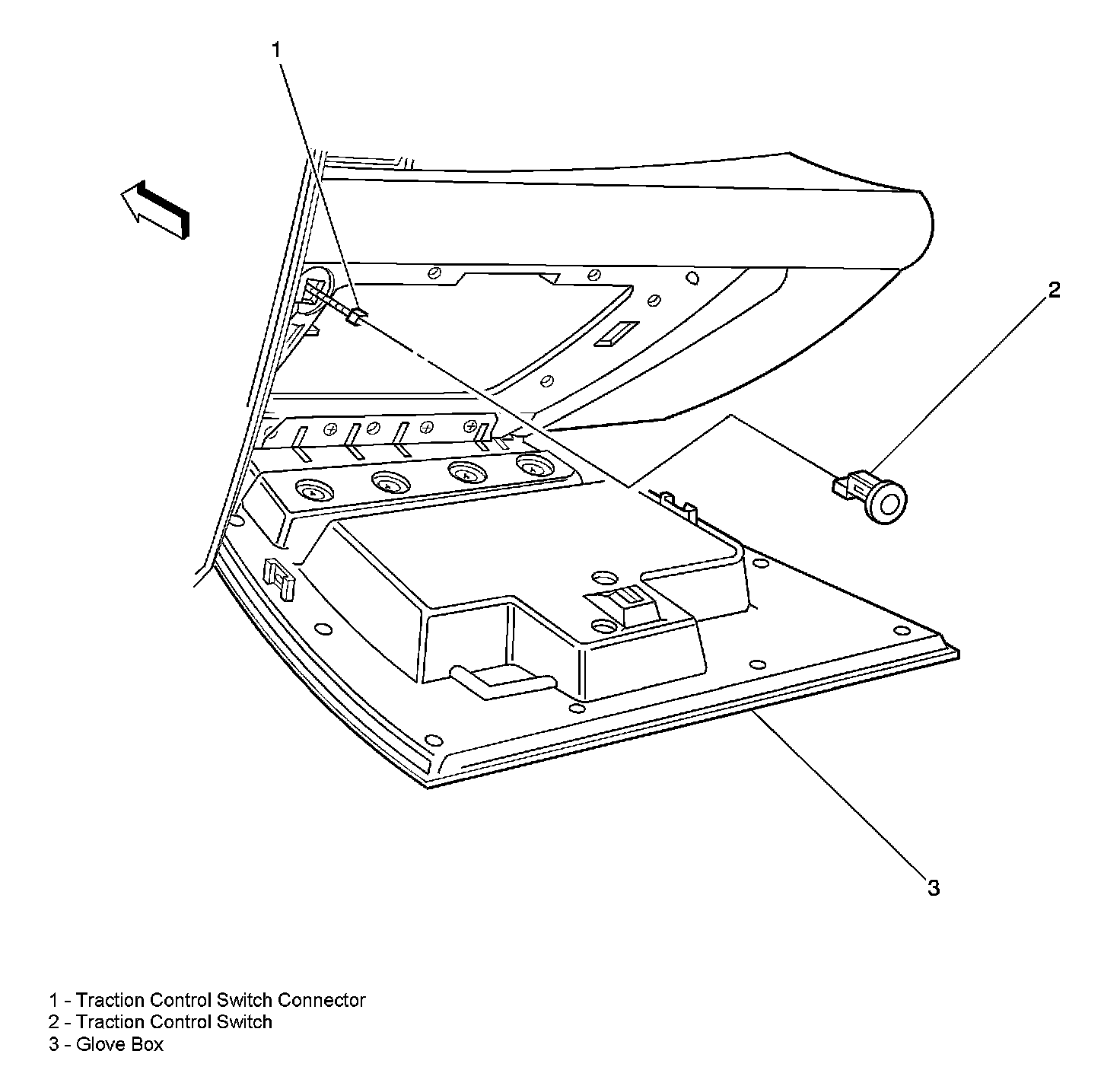 1

2

3

1 - Traction Control Switch Connector
2 - Traction Control Switch
3 - Glove Box