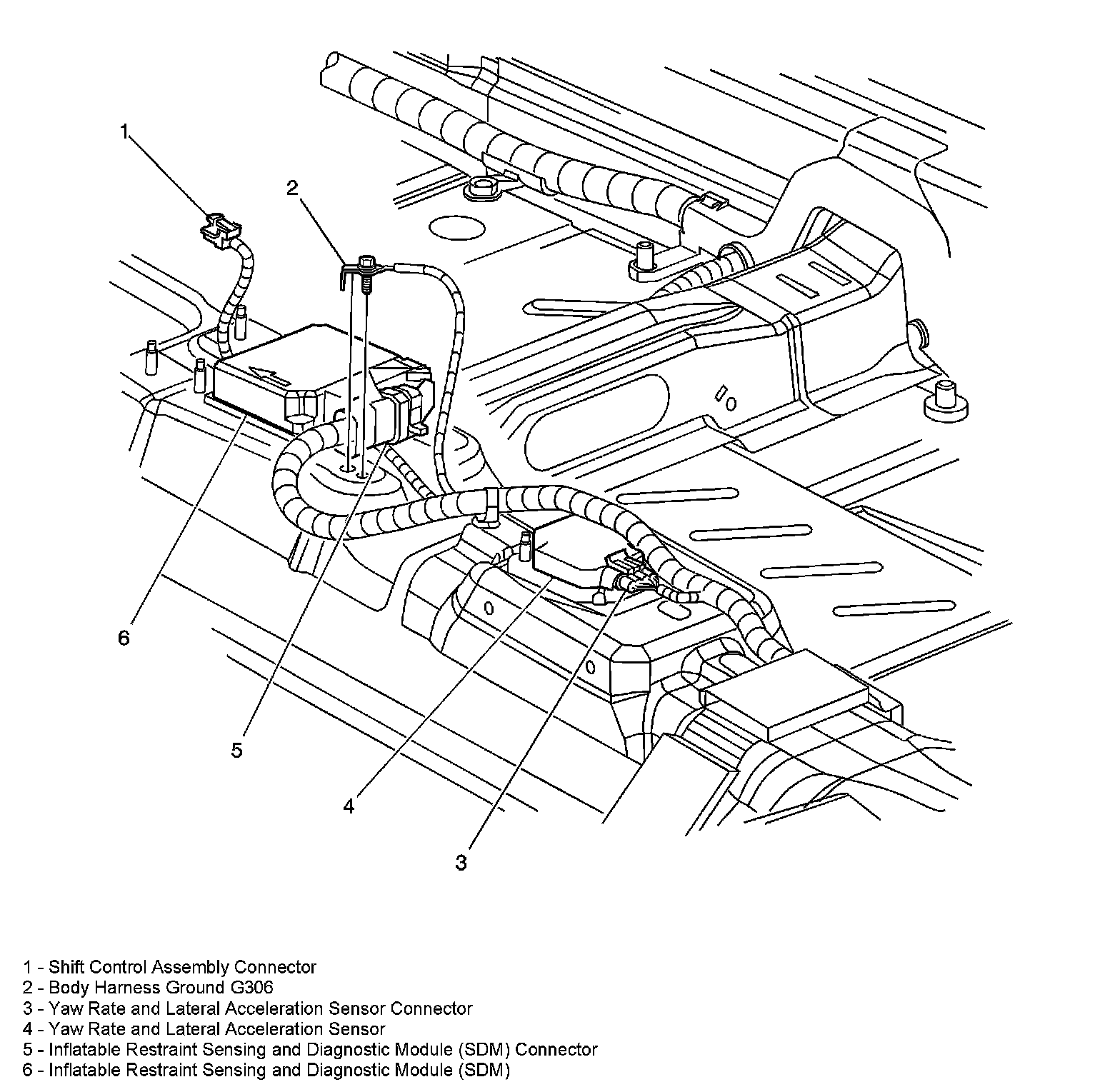 1

2

6

5

4

3

1 - Shift Control Assembly Connector
2 - Body Harness Ground G306
3 - Yaw Rate and Lateral Acceleration Sensor Connector
4 - Yaw Rate and Lateral Acceleration Sensor
5 - Inflatable Restraint Sensing and Diagnostic Module (SDM) Connector
6 - Inflatable Restraint Sensing and Diagnostic Module (SDM)