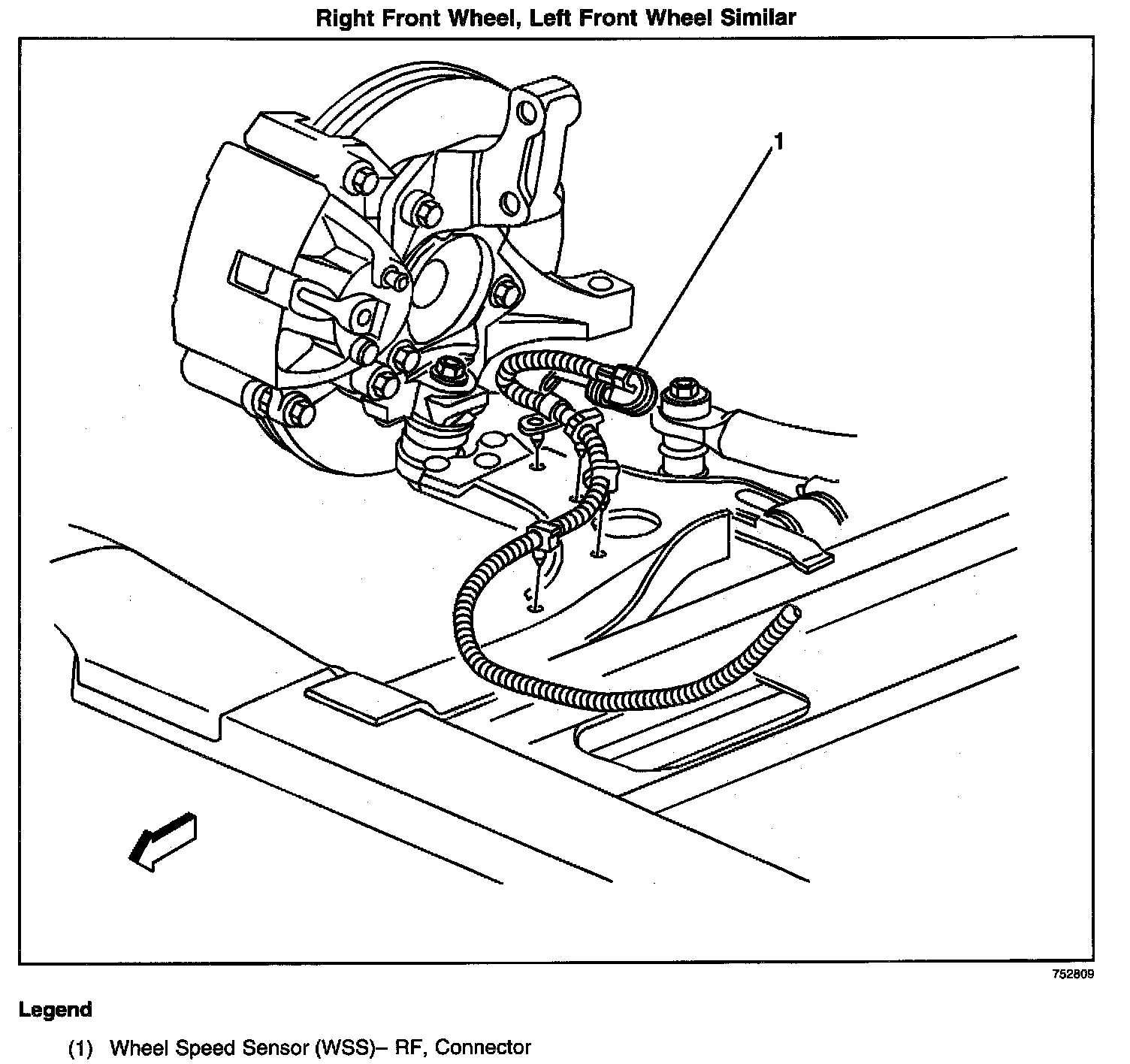 Right Front Wheel, Left Front Wheel Similar

1

752809

Legend

(1) Wheel Speed Sensor (WSS)– RF, Connector