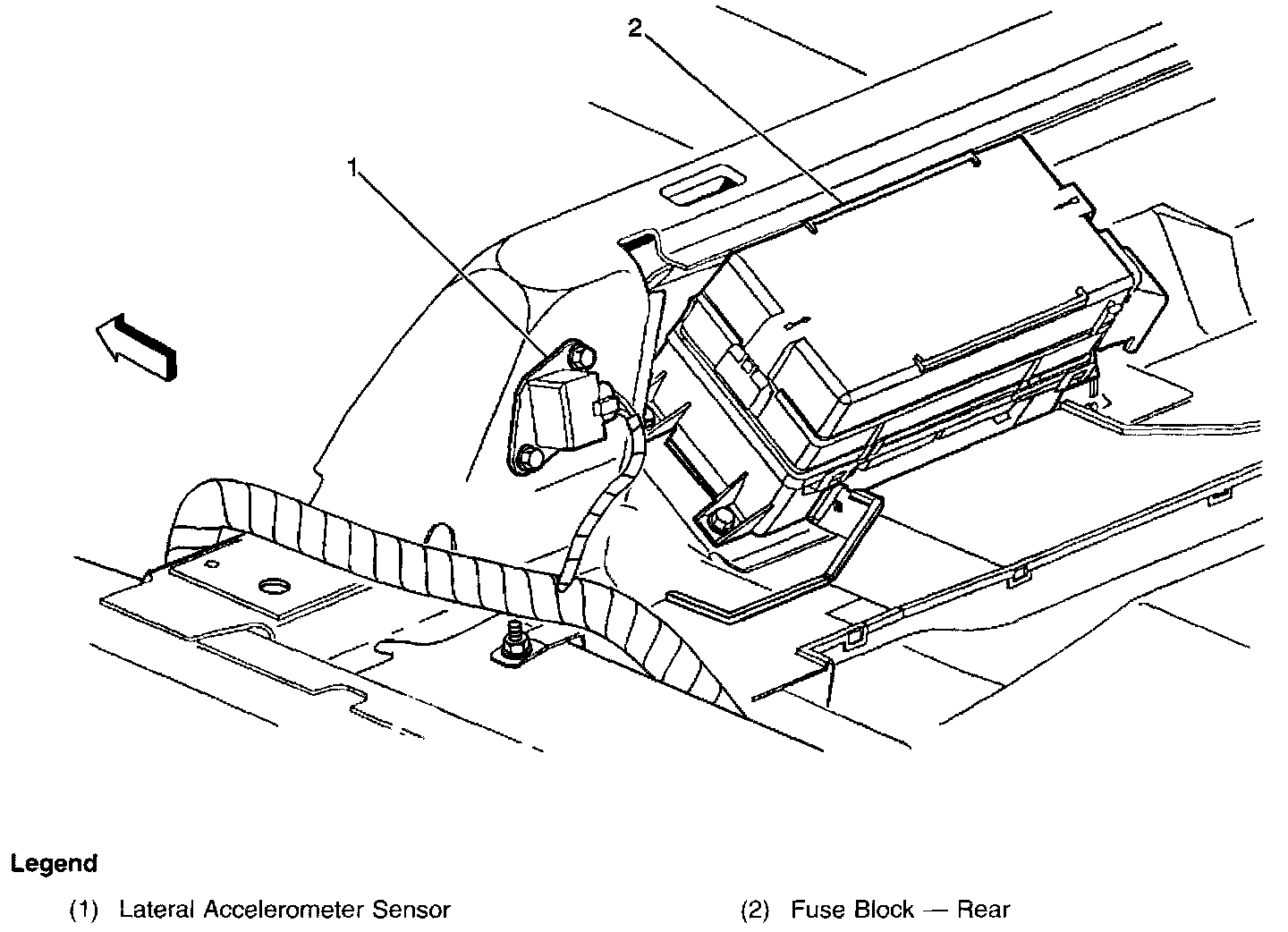 2

1

Legend

(1) Lateral Accelerometer Sensor

(2) Fuse Block — Rear