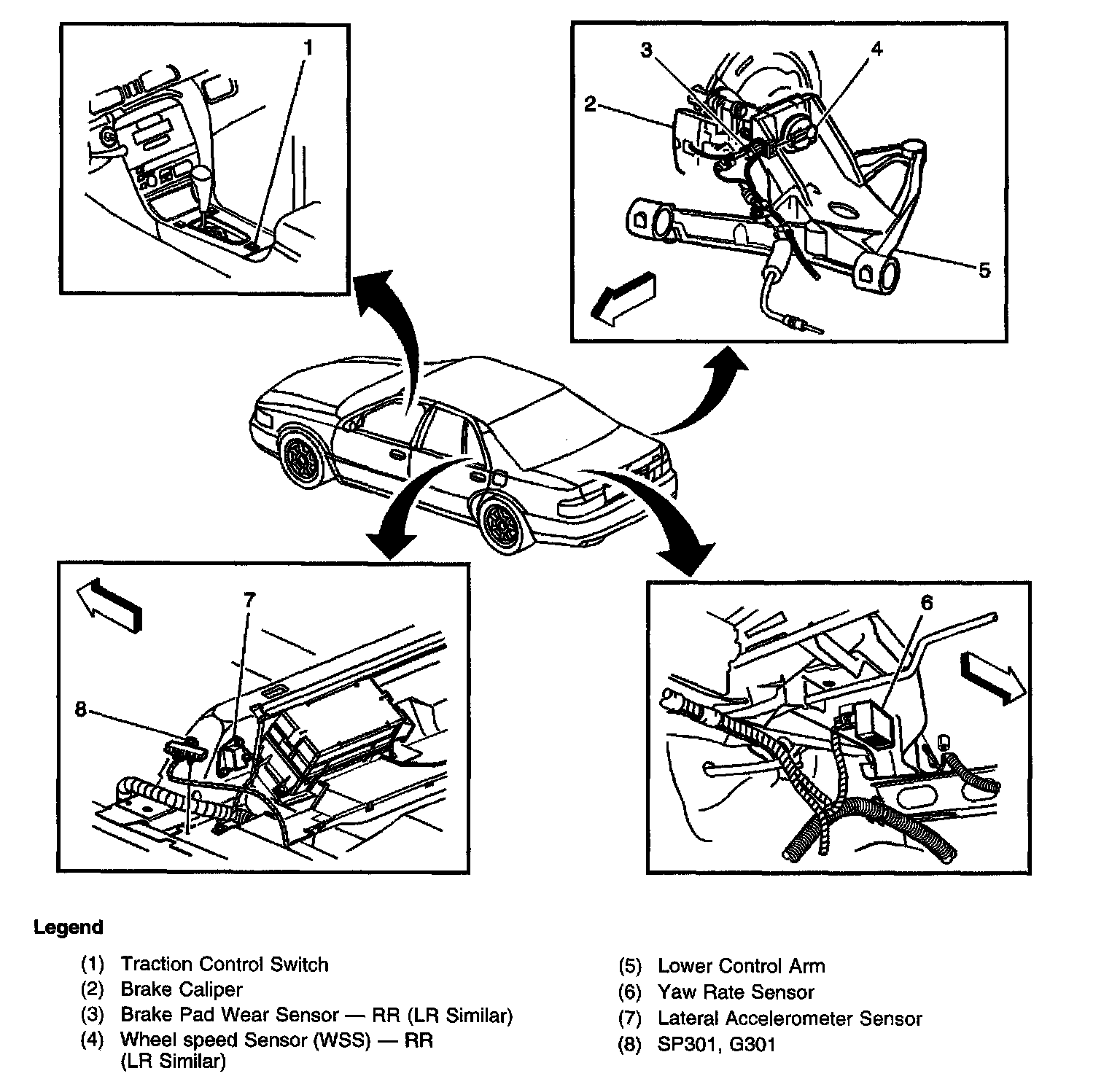 1

3
4
2
5

7
8

6

Legend

(1) Traction Control Switch
(2) Brake Caliper
(3) Brake Pad Wear Sensor — RR (LR Similar)
(4) Wheel speed Sensor (WSS) — RR (LR Similar)

(5) Lower Control Arm
(6) Yaw Rate Sensor
(7) Lateral Accelerometer Sensor
(8) SP301, G301