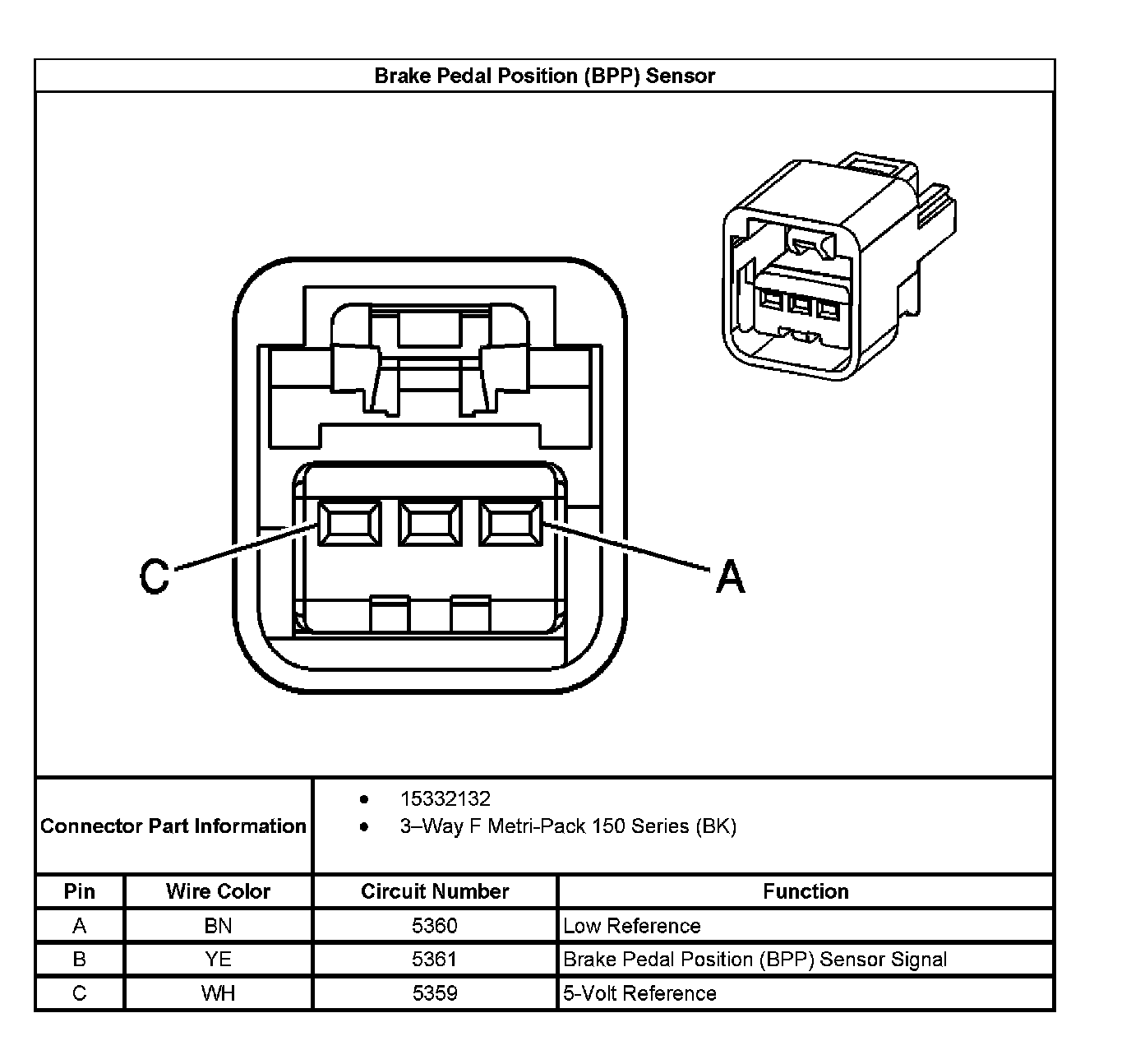 Brake Pedal Position (BPP) Sensor

C

A

Connector Part Information
- 15332132
- 3–Way F Metri-Pack 150 Series (BK)

| Pin | Wire Color | Circuit Number | Function |
|---|---|---|---|
| A | BN | 5360 | Low Reference |
| B | YE | 5361 | Brake Pedal Position (BPP) Sensor Signal |
| C | WH | 5359 | 5-Volt Reference |