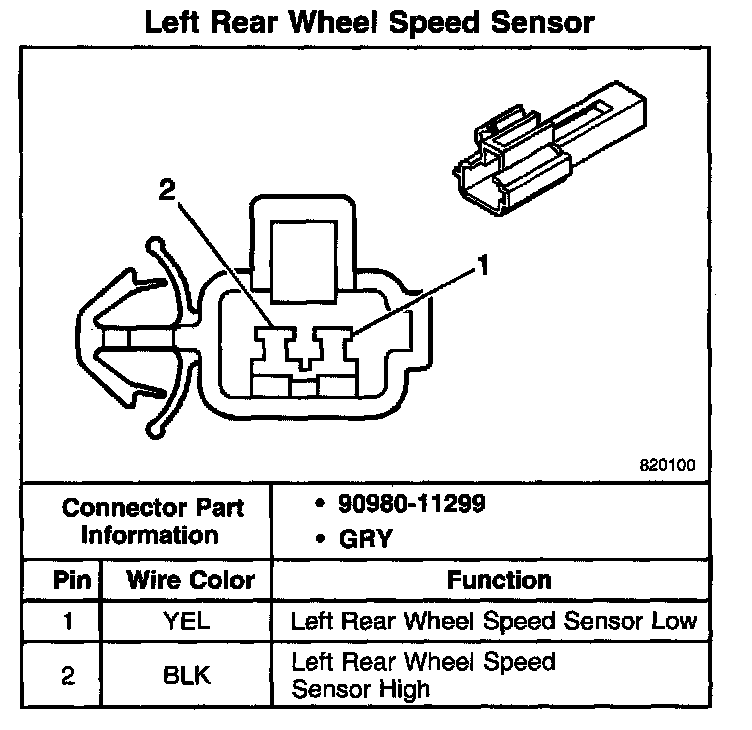 Left Rear Wheel Speed Sensor

2

1

820100

| Connector Part Information | • 90980-11299 • GRY |
|---|---|

| Pin | Wire Color | Function |
|---|---|---|
| 1 | YEL | Left Rear Wheel Speed Sensor Low |
| 2 | BLK | Left Rear Wheel Speed Sensor High |