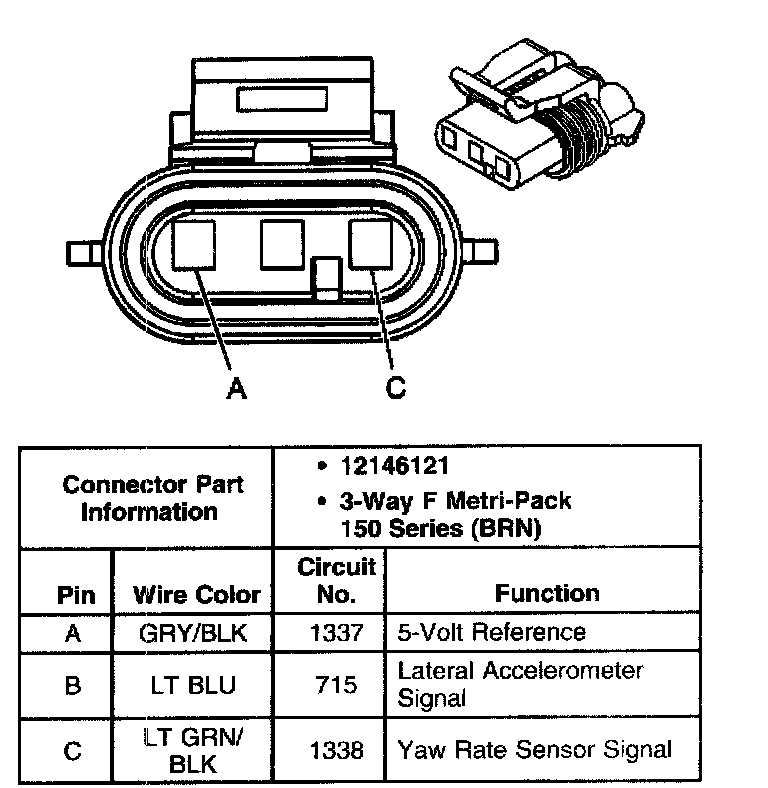 A C

| Connector Part Information | | • 12146121 • 3-Way F Metri-Pack 150 Series (BRN) | |
|---|---|---|---|
| Pin | Wire Color | Circuit No. | Function |
| A | GRY/BLK | 1337 | 5-Volt Reference |
| B | LT BLU | 715 | Lateral Accelerometer Signal |
| C | LT GRN/ BLK | 1338 | Yaw Rate Sensor Signal |