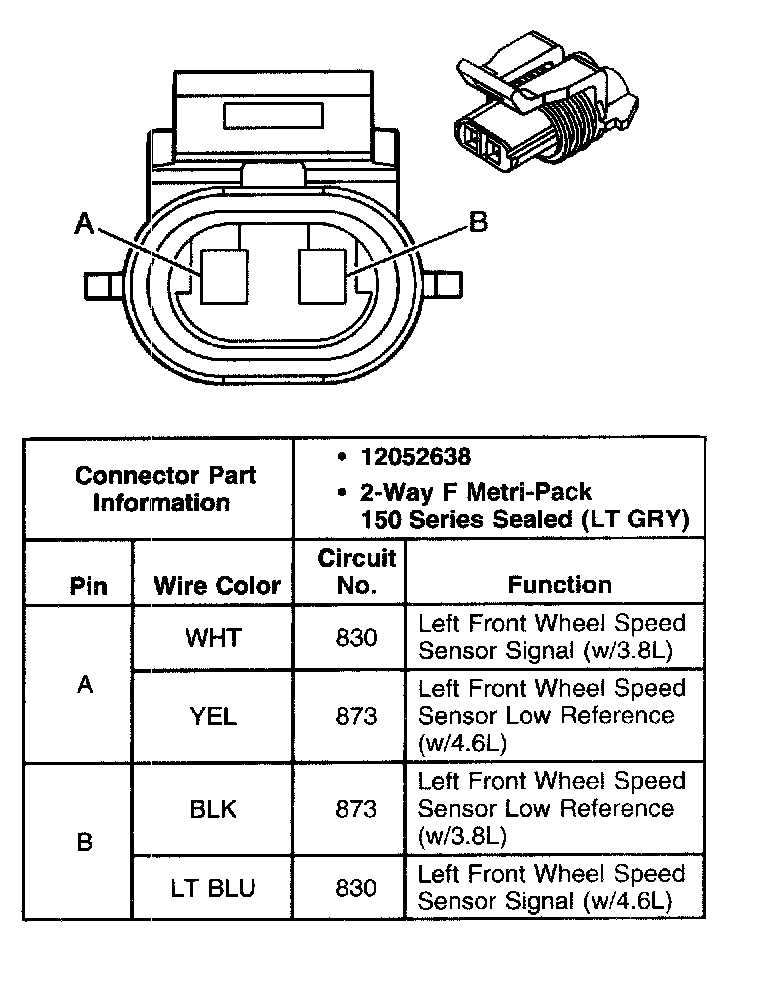 A

B

| Connector Part Information | | • 12052638 • 2-Way F Metri-Pack 150 Series Sealed (LT GRY) | |
|---|---|---|---|
| Pin | Wire Color | Circuit No. | Function |
| A | WHT | 830 | Left Front Wheel Speed Sensor Signal (w/3.8L) |
| A | YEL | 873 | Left Front Wheel Speed Sensor Low Reference (w/4.6L) |
| B | BLK | 873 | Left Front Wheel Speed Sensor Low Reference (w/3.8L) |
| B | LT BLU | 830 | Left Front Wheel Speed Sensor Signal (w/4.6L) |