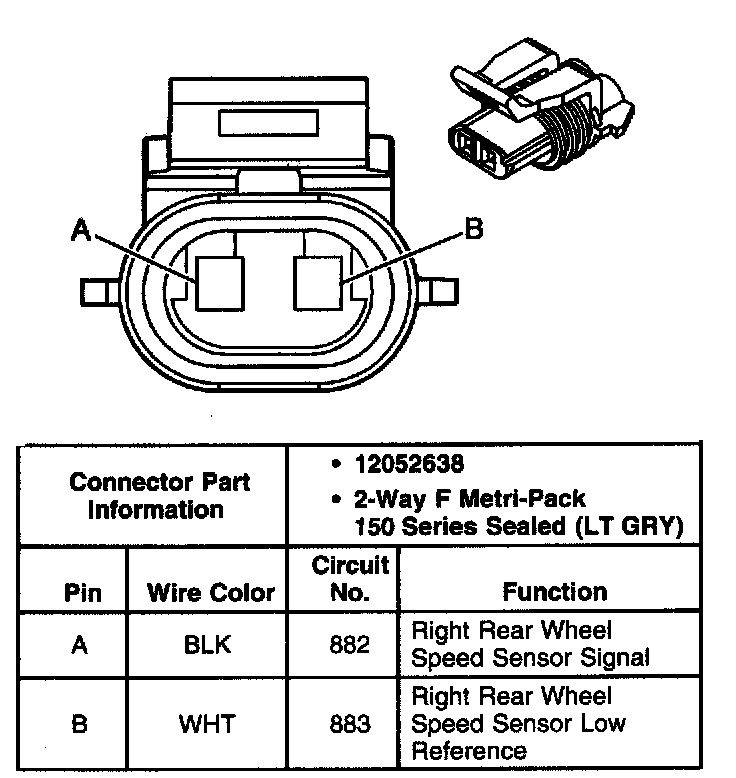 A

B

| Connector Part Information | | • 12052638 • 2-Way F Metri-Pack 150 Series Sealed (LT GRY) | |
|---|---|---|---|
| Pin | Wire Color | Circuit No. | Function |
| A | BLK | 882 | Right Rear Wheel Speed Sensor Signal |
| B | WHT | 883 | Right Rear Wheel Speed Sensor Low Reference |