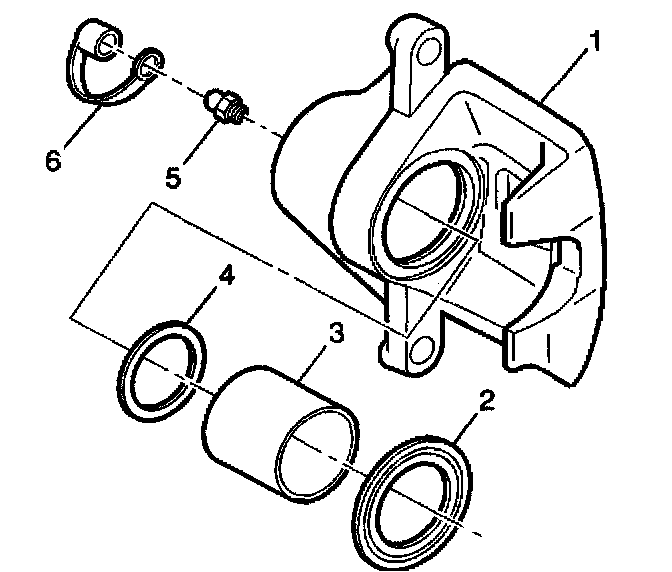 1
6
5
4
3
2