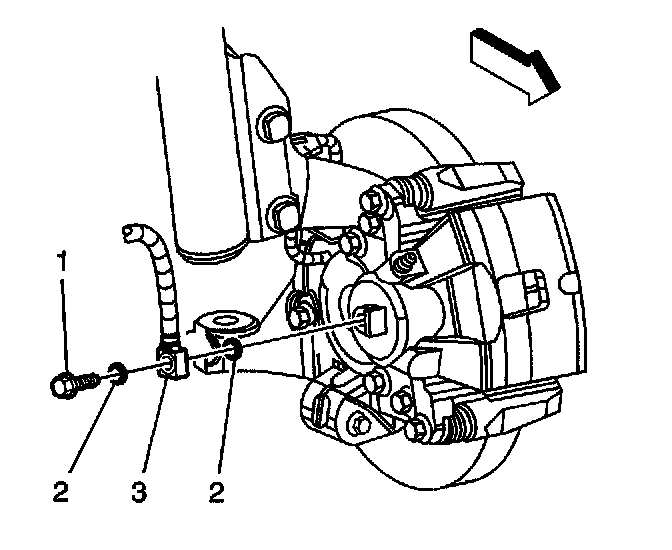 1

2 3 2