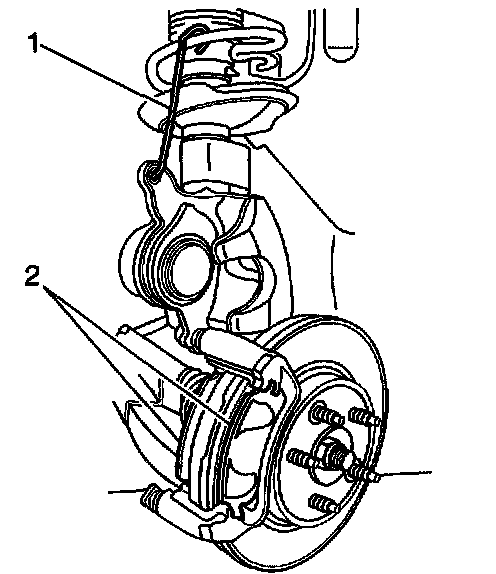 1
2