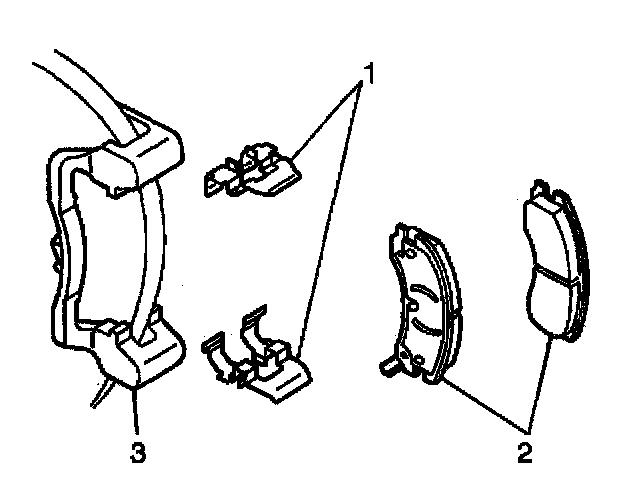 1
3
2