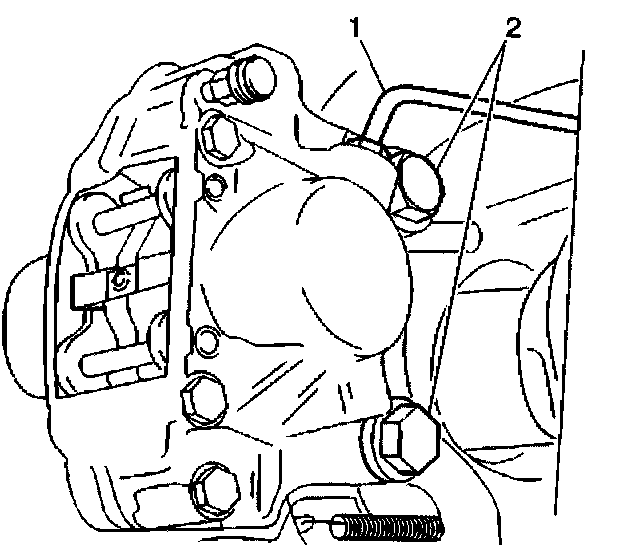 1
2