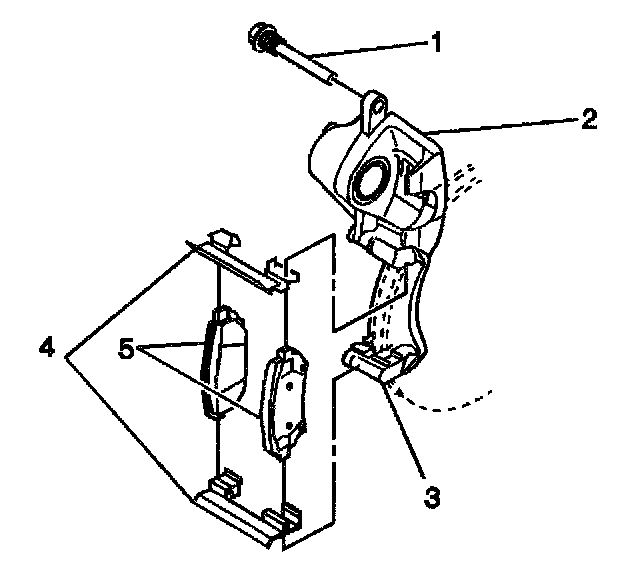 1
2
4
5
3